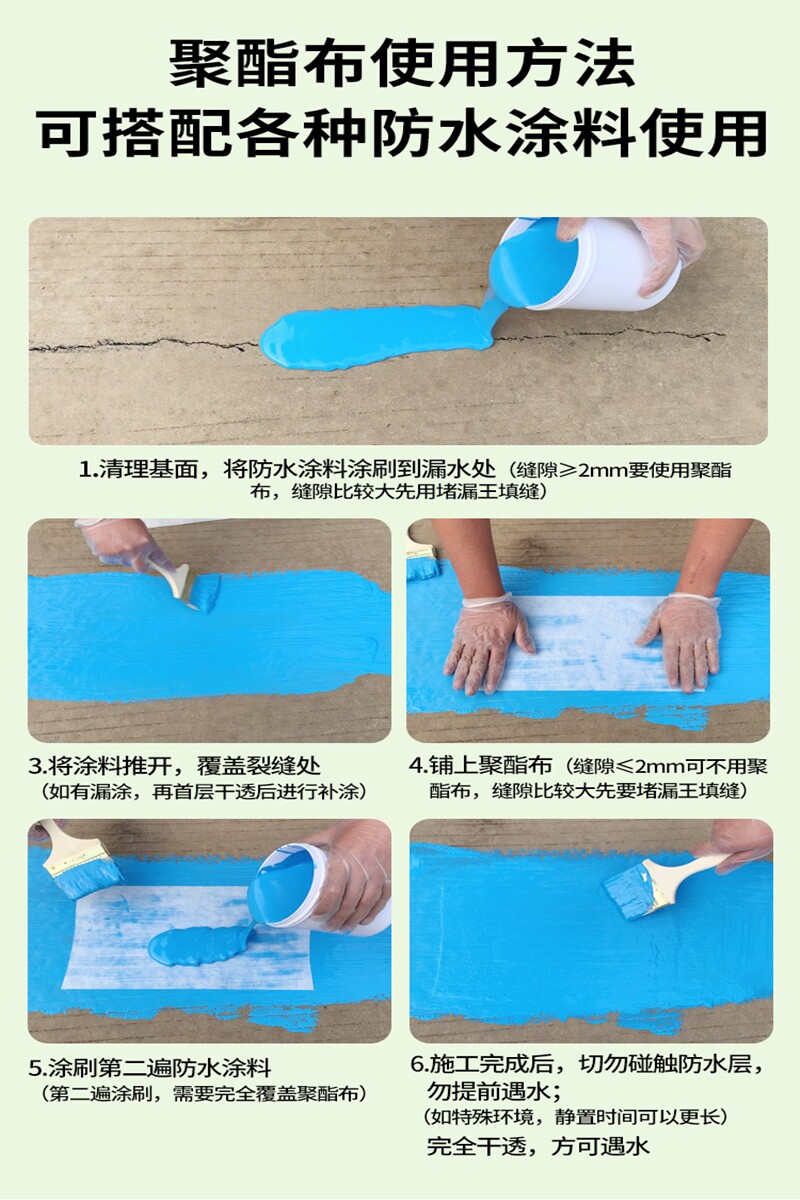 聚酯布使用方法
可搭配各种防水涂料使用

1.清理基面，将防水涂料涂刷到漏水处（缝隙≥2mm要使用聚酯布，缝隙比较大先用堵漏王填缝）

3.将涂料推开，覆盖裂缝处
（如有漏涂，再首层干透后进行补涂）

4.铺上聚酯布（缝隙≤2mm可不用聚酯布，缝隙比较大先要堵漏王填缝）

5.涂刷第二遍防水涂料
（第二遍涂刷，需要完全覆盖聚酯布）

6.施工完成后，切勿碰触防水层，勿提前遇水；
（如特殊环境，静置时间可以更长）
完全干透，方可遇水