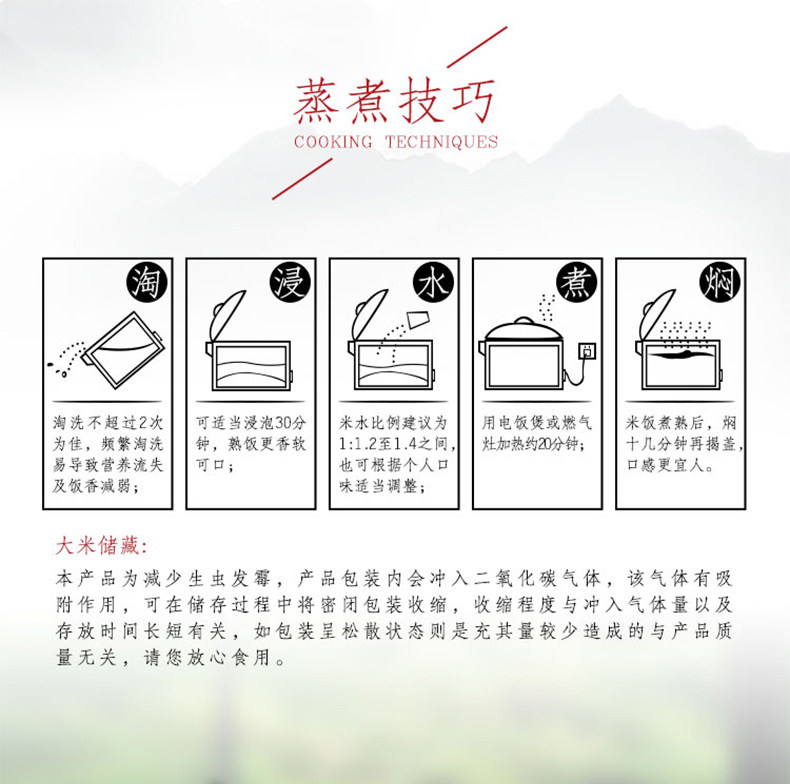 蒸煮技巧
COOKING TECHNIQUES

淘

淘洗不超过2次为佳，频繁淘洗易导致营养流失及饭香减弱；

浸

可适当浸泡30分钟，熟饭更香软可口；

水

米水比例建议为1:1.2至1.4之间，也可根据个人口味适当调整；

煮

用电饭煲或燃气灶加热约20分钟；

焖

米饭煮熟后，焖十几分钟再揭盖，口感更宜人。

大米储藏:

本产品为减少生虫发霉，产品包装内会冲入二氧化碳气体，该气体有吸附作用，可在储存过程中将密闭包装收缩，收缩程度与冲入气体量以及存放时间长短有关，如包装呈松散状态则是充其量较少造成的与产品质量无关，请您放心食用。