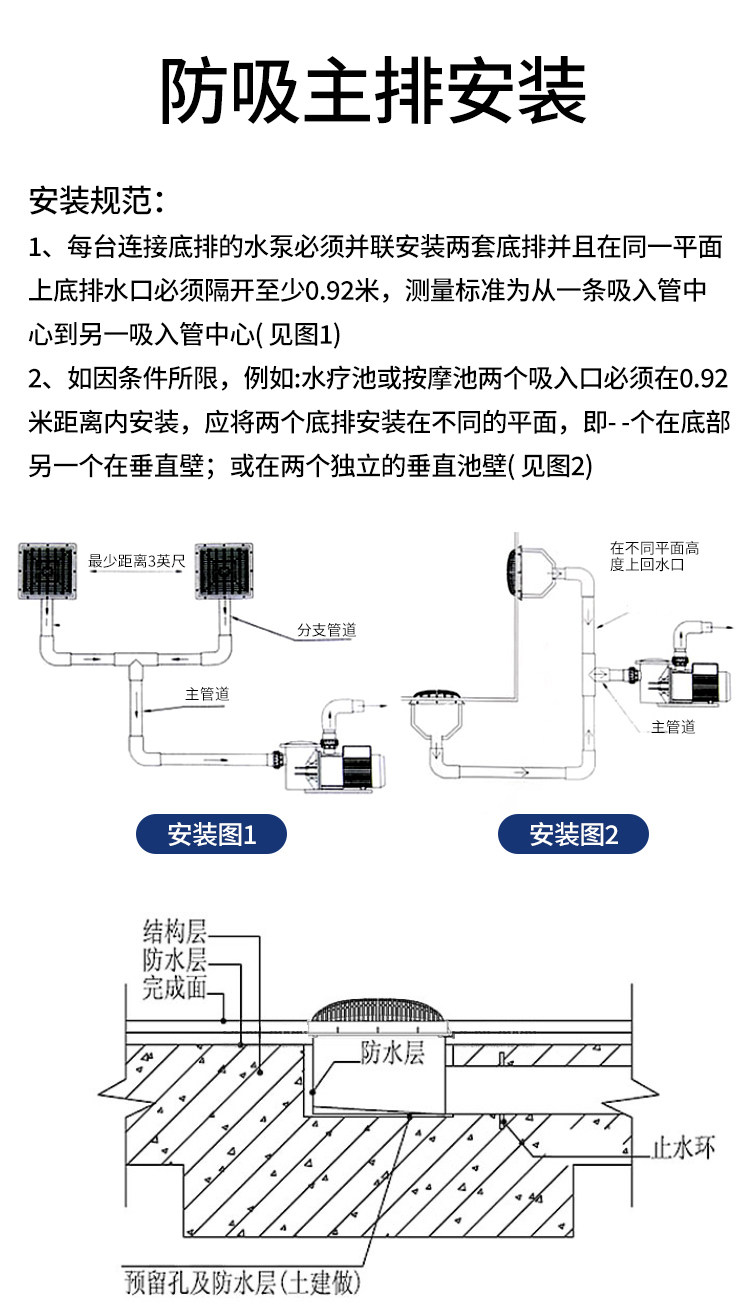 防吸主排安装

安装规范：

1、每台连接底排的水泵必须并联安装两套底排并且在同一平面上底排水口必须隔开至少0.92米，测量标准为从一条吸入管中心到另一吸入管中心( 见图1)

2、如因条件所限，例如:水疗池或按摩池两个吸入口必须在0.92米距离内安装，应将两个底排安装在不同的平面，即- -个在底部另一个在垂直壁；或在两个独立的垂直池壁( 见图2)

最少距离3英尺

分支管道

主管道

在不同平面高度上回水口

主管道

安装图1

安装图2

结构层

防水层

完成面

防水层

止水环

预留孔及防水层(土建做)