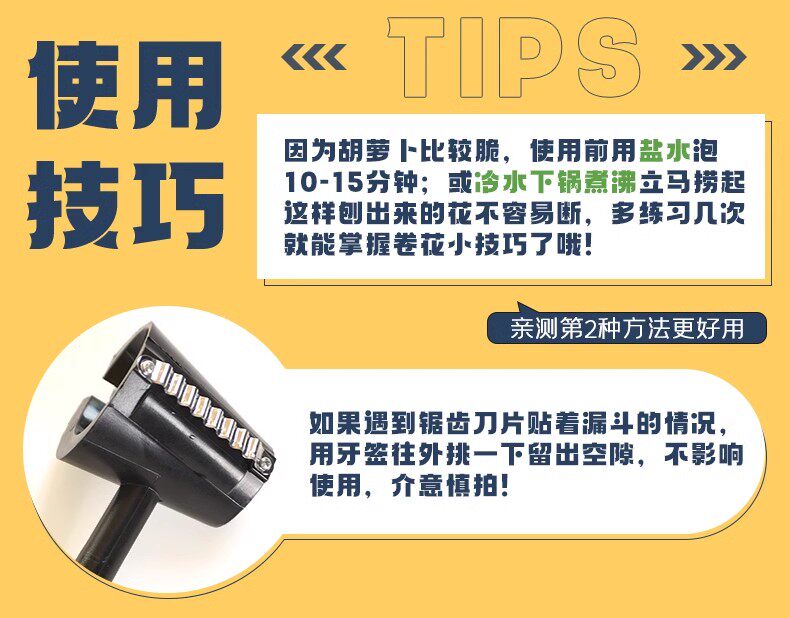 使用技巧

TIPS

因为胡萝卜比较脆，使用前用盐水泡10-15分钟；或冷水下锅煮沸立马捞起这样刨出来的花不容易断，多练习几次就能掌握卷花小技巧了哦！

亲测第2种方法更好用

如果遇到锯齿刀片贴着漏斗的情况，用牙签往外挑一下留出空隙，不影响使用，介意慎拍！