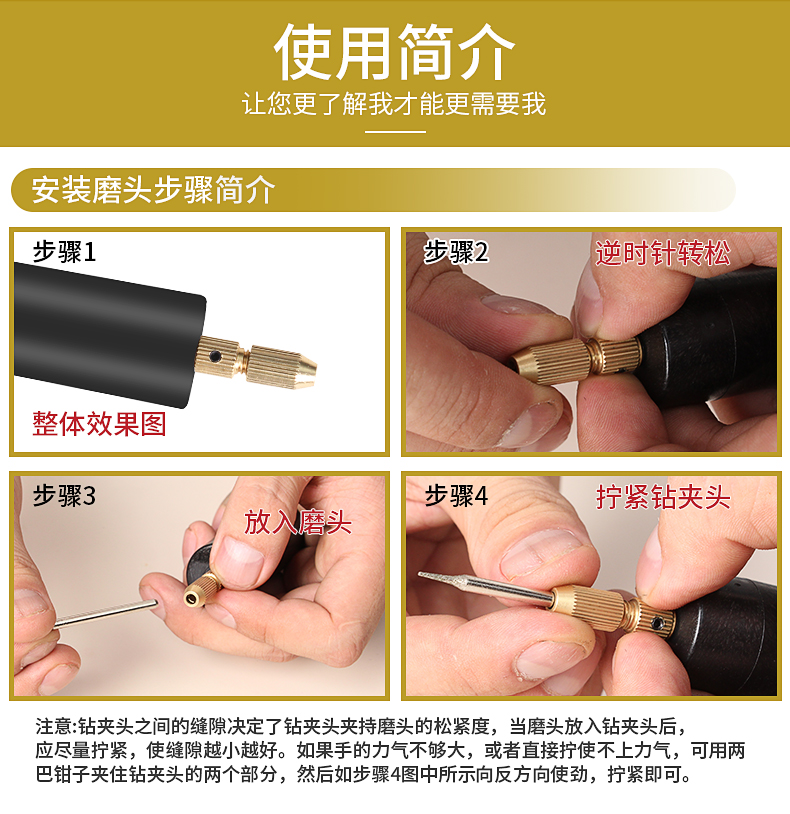 使用简介
让您更了解我才能更需要我

安装磨头步骤简介

步骤1
整体效果图

步骤2
逆时针转松

步骤3
放入磨头

步骤4
拧紧钻夹头

注意:钻夹头之间的缝隙决定了钻夹头夹持磨头的松紧度，当磨头放入钻夹头后，应尽量拧紧，使缝隙越小越好。如果手的力气不够大，或者直接拧使不上力气，可用两巴钳子夹住钻夹头的两个部分，然后如步骤4图中所示向反方向使劲，拧紧即可。