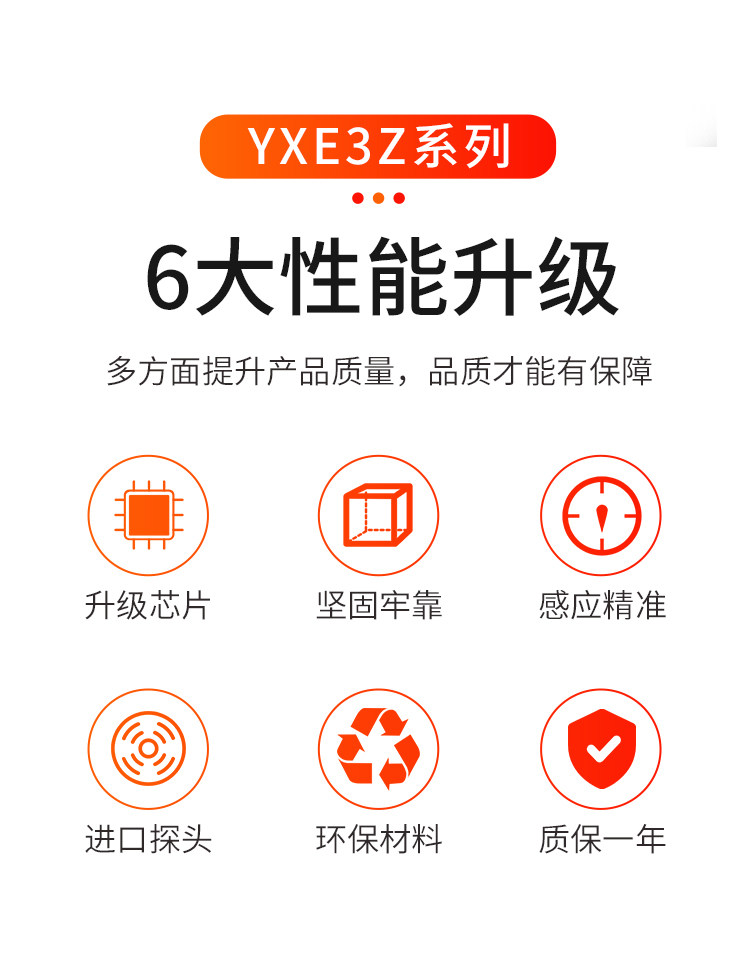 YXE3Z系列

6大性能升级

多方面提升产品质量，品质才能有保障

升级芯片

坚固牢靠

感应精准

进口探头

环保材料

质保一年