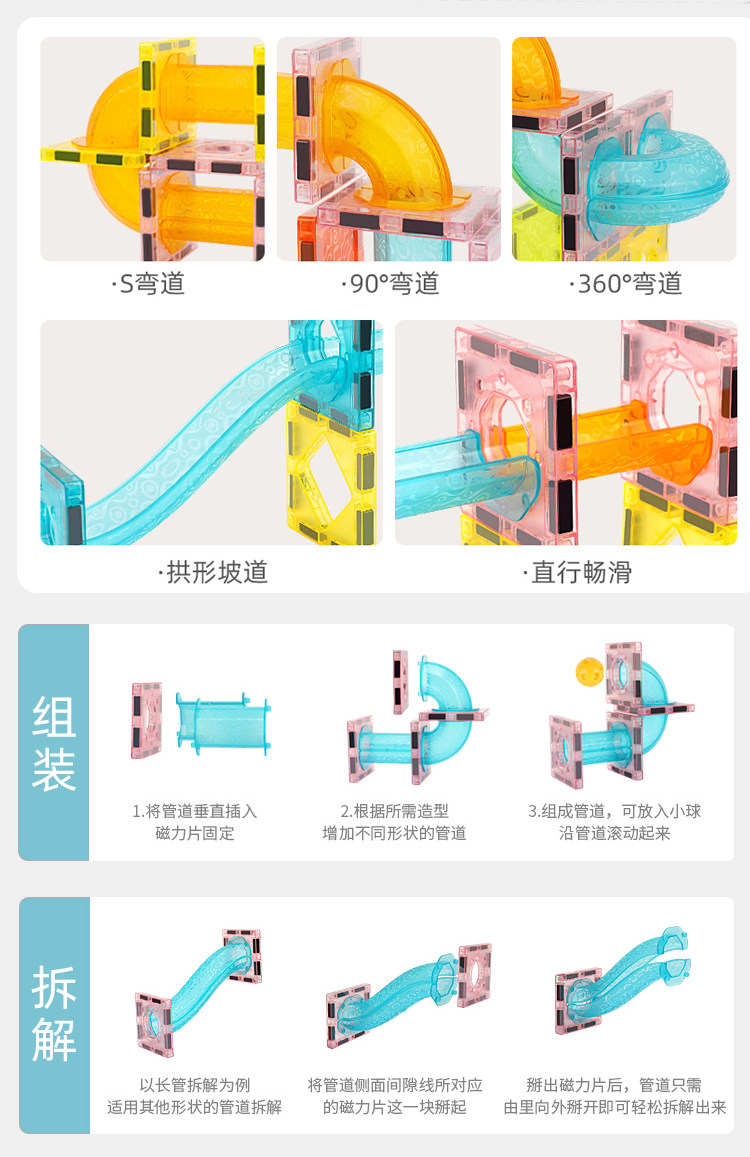 ·S弯道

·90°弯道

·360°弯道

·拱形坡道

·直行畅滑

组装

1.将管道垂直插入磁力片固定

2.根据所需造型增加不同形状的管道

3.组成管道，可放入小球沿管道滚动起来

拆解

以长管拆解为例适用其他形状的管道拆解

将管道侧面间隙线所对应的磁力片这一块掰起

掰出磁力片后，管道只需由里向外掰开即可轻松拆解出来