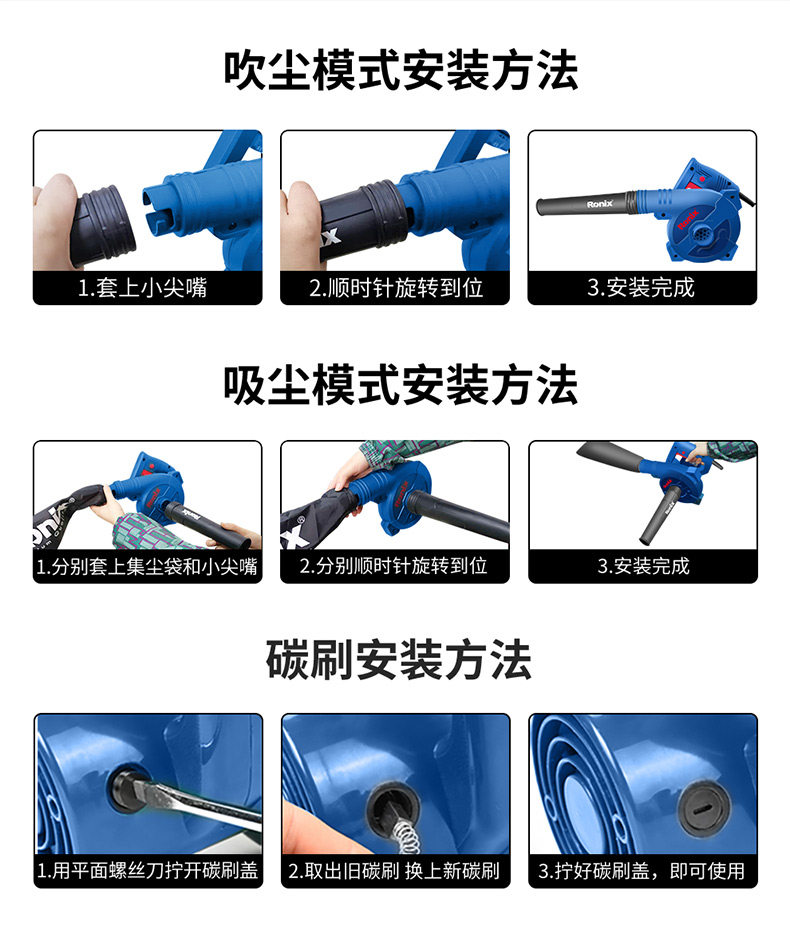 吹尘模式安装方法

1.套上小尖嘴

2.顺时针旋转到位

Ronix

3.安装完成

吸尘模式安装方法

1.分别套上集尘袋和小尖嘴

2.分别顺时针旋转到位

3.安装完成

碳刷安装方法

1.用平面螺丝刀拧开碳刷盖

2.取出旧碳刷 换上新碳刷

3.拧好碳刷盖，即可使用