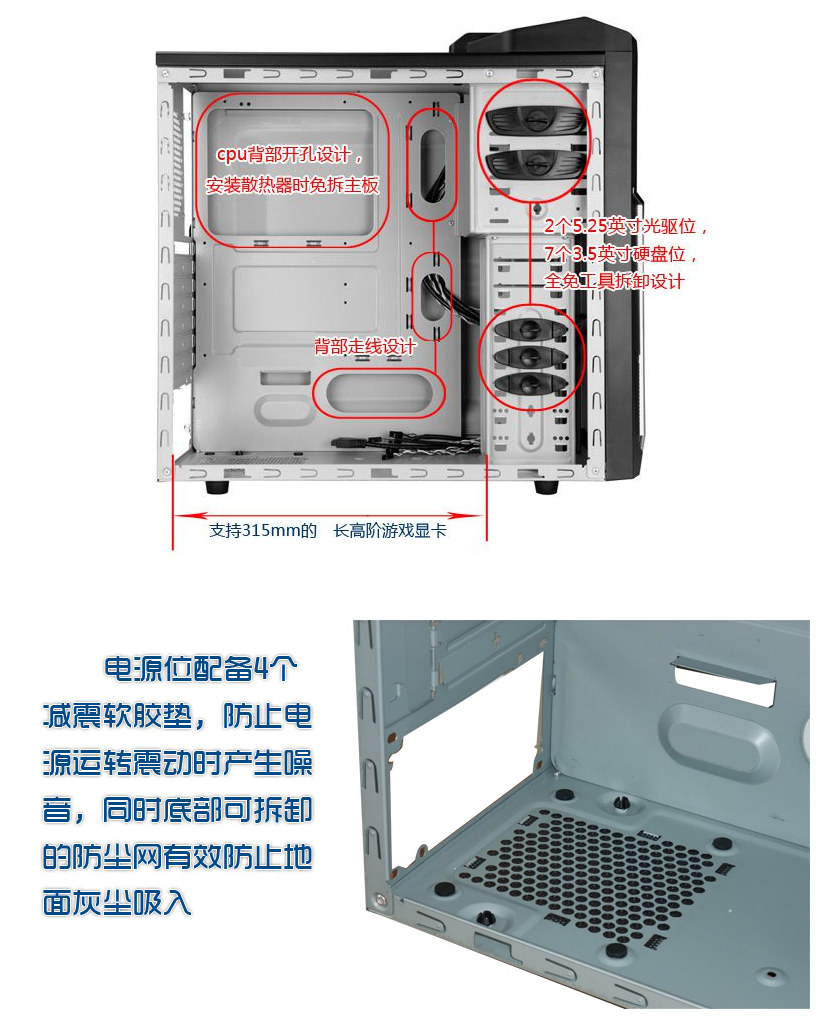 cpu背部开孔设计，
安装散热器时免拆主板

2个5.25英寸光驱位，
7个3.5英寸硬盘位，
全免工具拆卸设计

背部走线设计

支持315mm的 长高阶游戏显卡

电源位配备4个减震软胶垫，防止电源运转震动时产生噪音，同时底部可拆卸的防尘网有效防止地面灰尘吸入