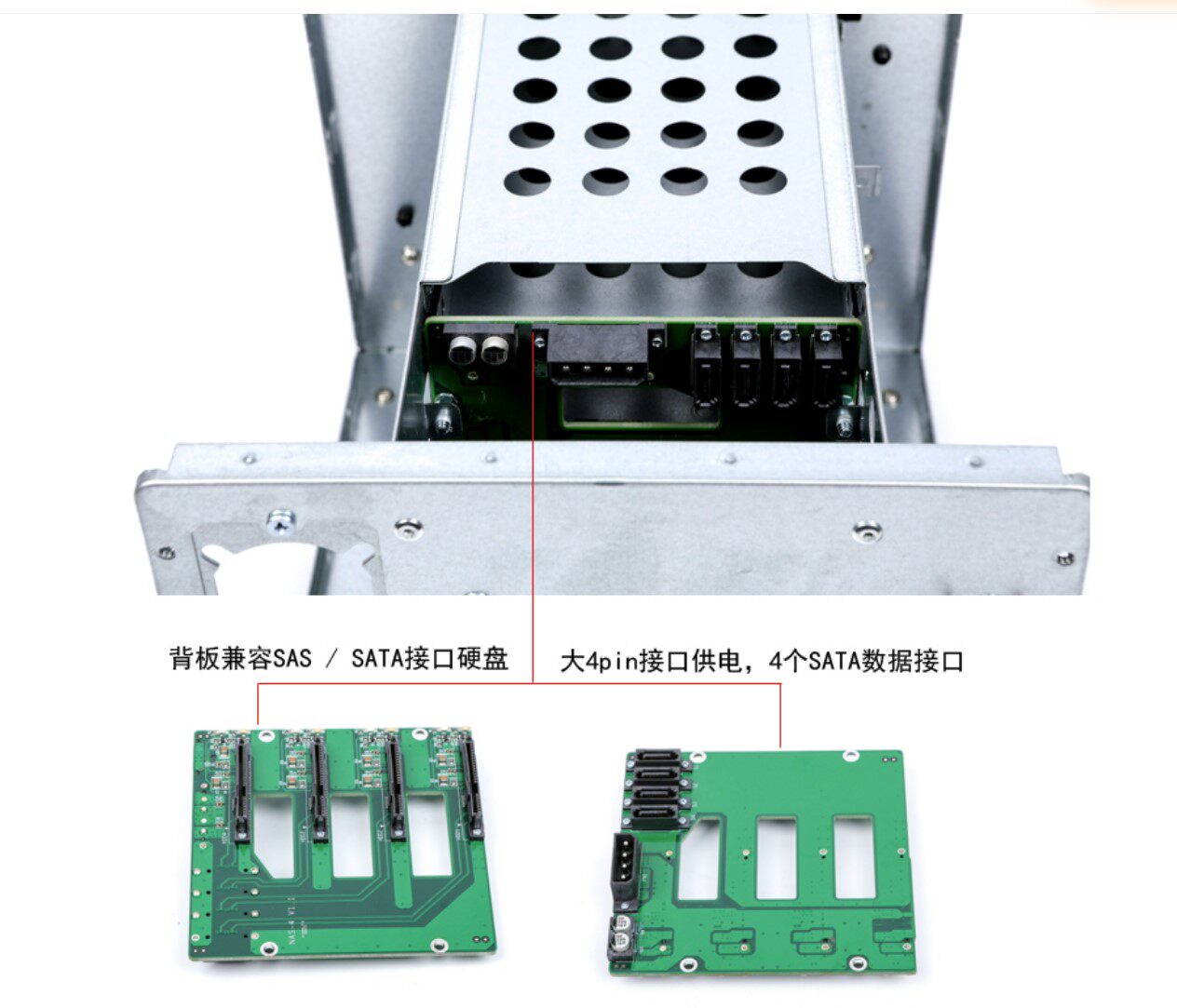 背板兼容SAS / SATA接口硬盘

大4pin接口供电，4个SATA数据接口