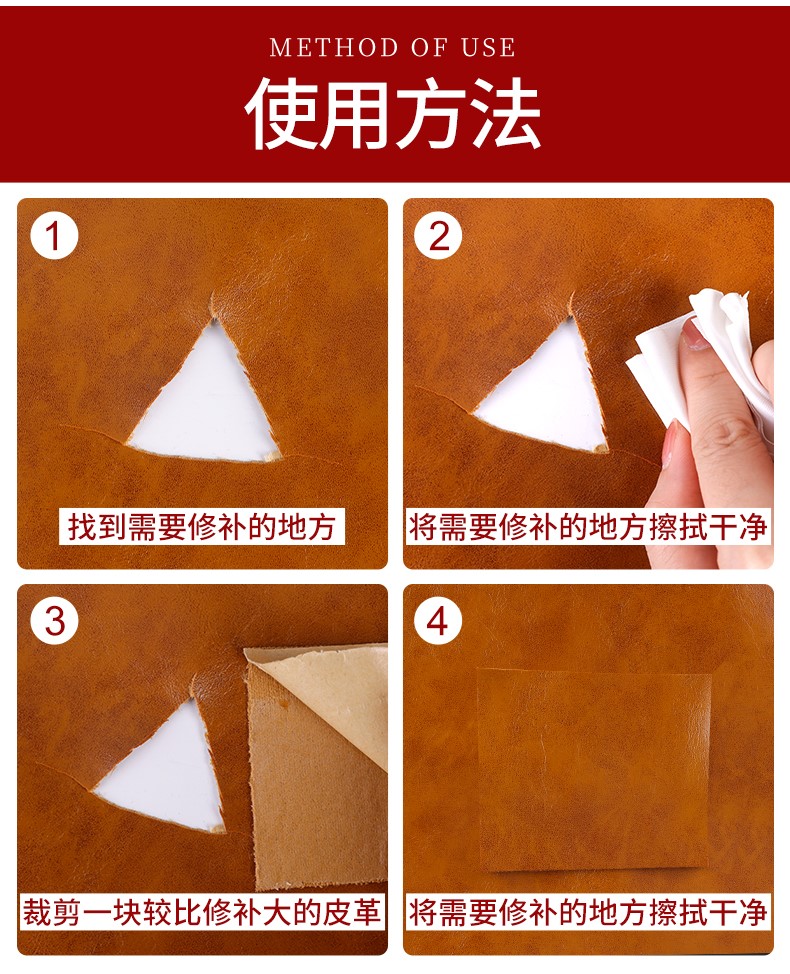 METHOD OF USE
使用方法

1
找到需要修补的地方

2
将需要修补的地方擦拭干净

3
裁剪一块较比修补大的皮革

4
将需要修补的地方擦拭干净