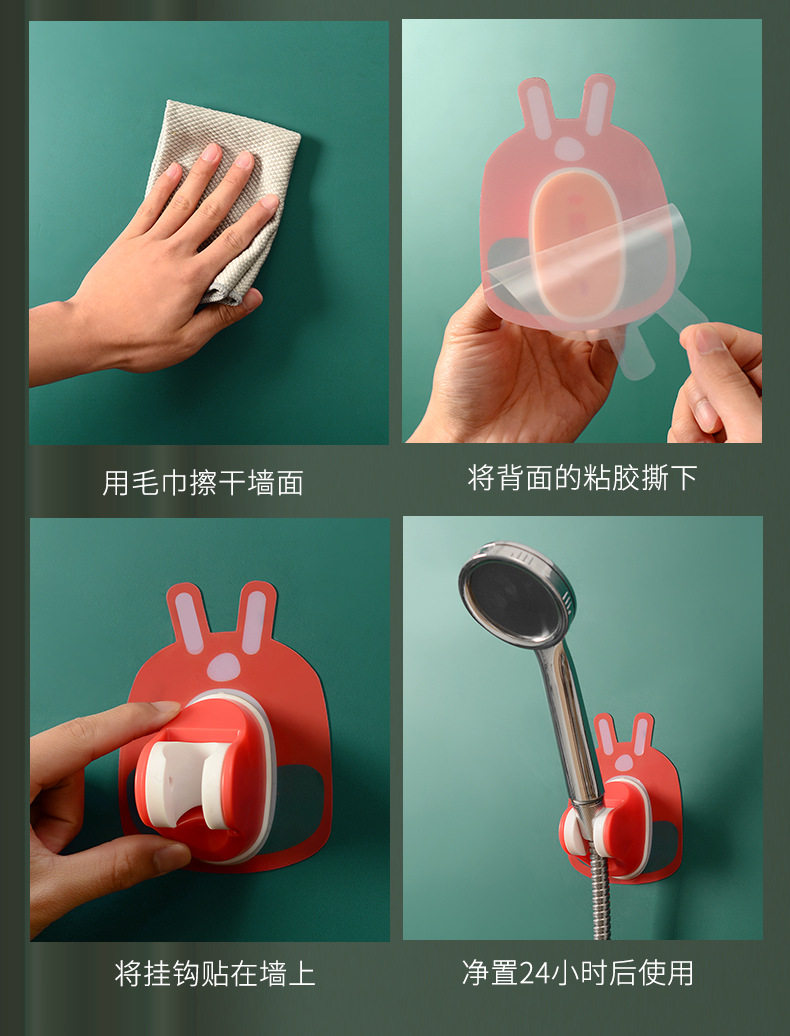 用毛巾擦干墙面

将背面的粘胶撕下

将挂钩贴在墙上

净置24小时后使用