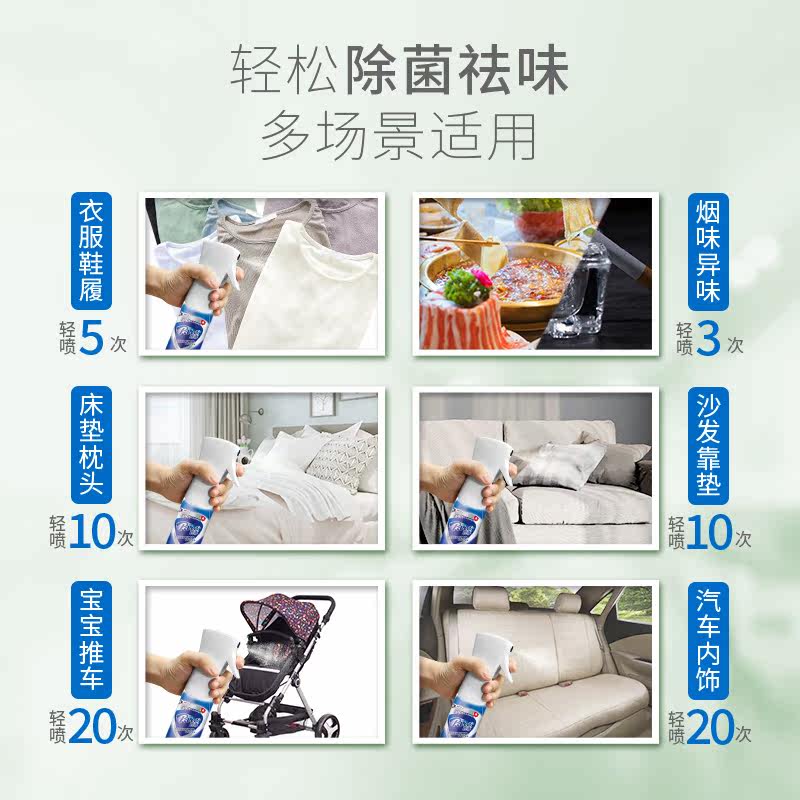 轻松除菌祛味
多场景适用

衣服鞋履
轻喷5次

烟味异味
轻喷3次

床垫枕头
轻喷10次

沙发靠垫
轻喷10次

宝宝推车
轻喷20次

汽车内饰
轻喷20次