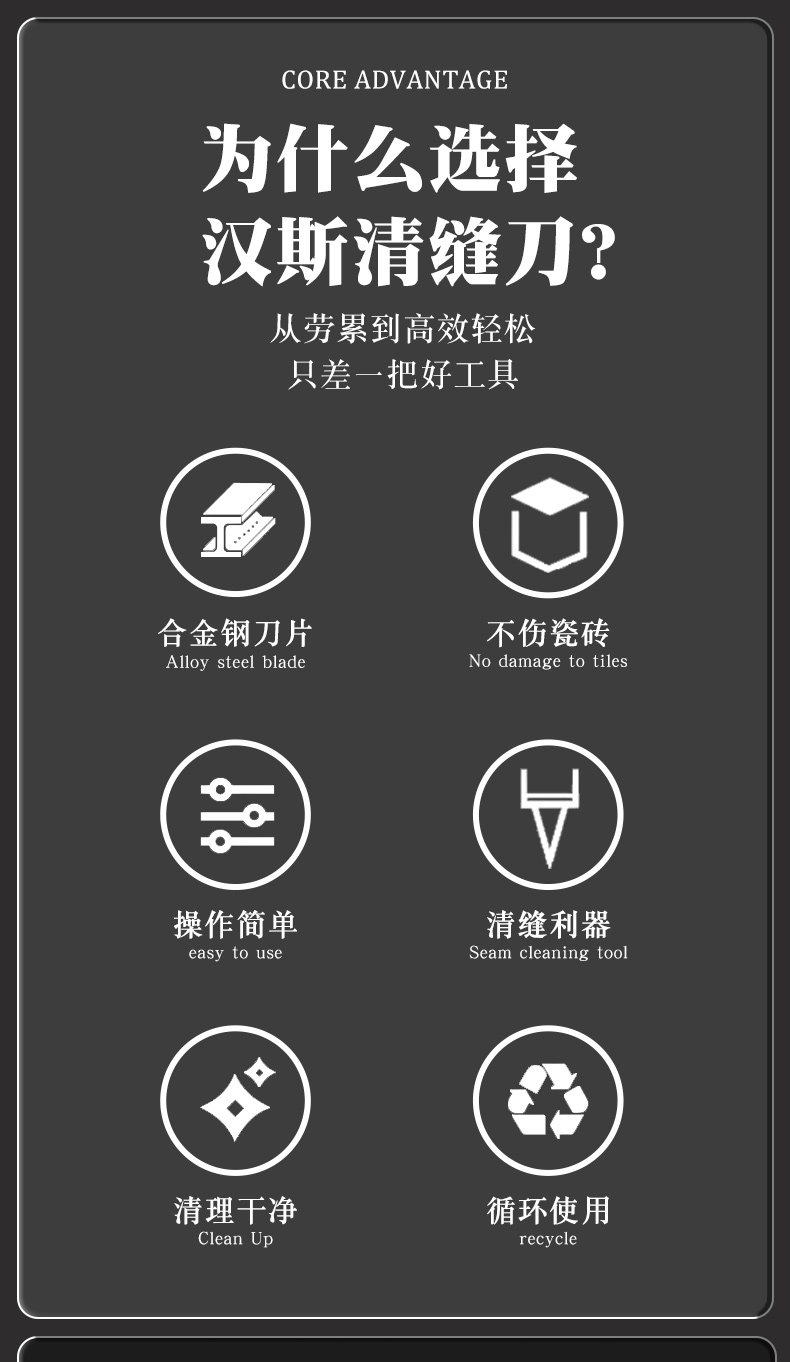 CORE ADVANTAGE

为什么选择
汉斯清缝刀?

从劳累到高效轻松
只差一把好工具

合金钢刀片
Alloy steel blade

不伤瓷砖
No damage to tiles

操作简单
easy to use

清缝利器
Seam cleaning tool

清理干净
Clean Up

循环使用
recycle