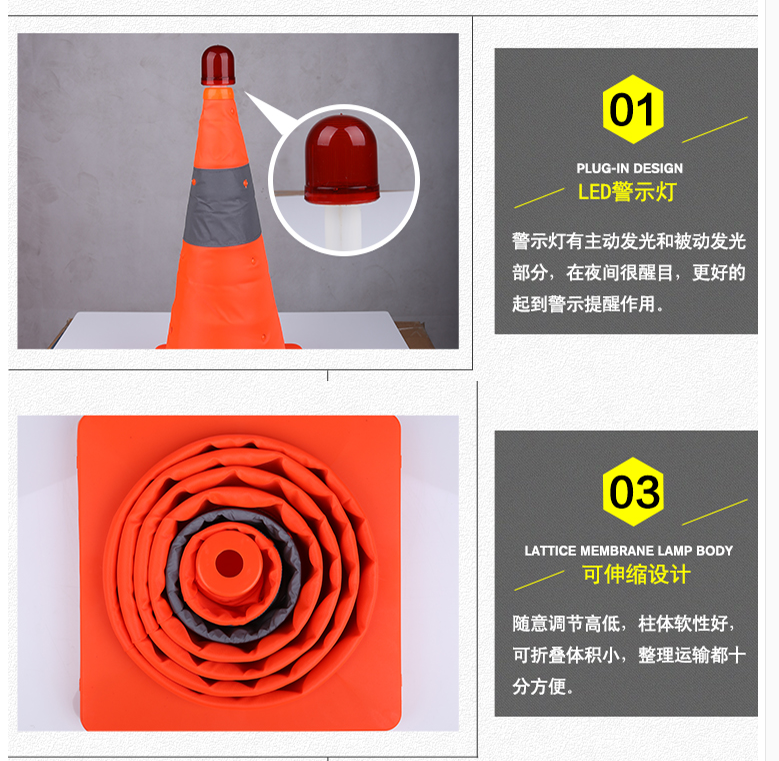 01

PLUG-IN DESIGN

LED警示灯

警示灯有主动发光和被动发光部分，在夜间很醒目，更好的起到警示提醒作用。

03

LATTICE MEMBRANE LAMP BODY

可伸缩设计

随意调节高低，柱体软性好，可折叠体积小，整理运输都十分方便。