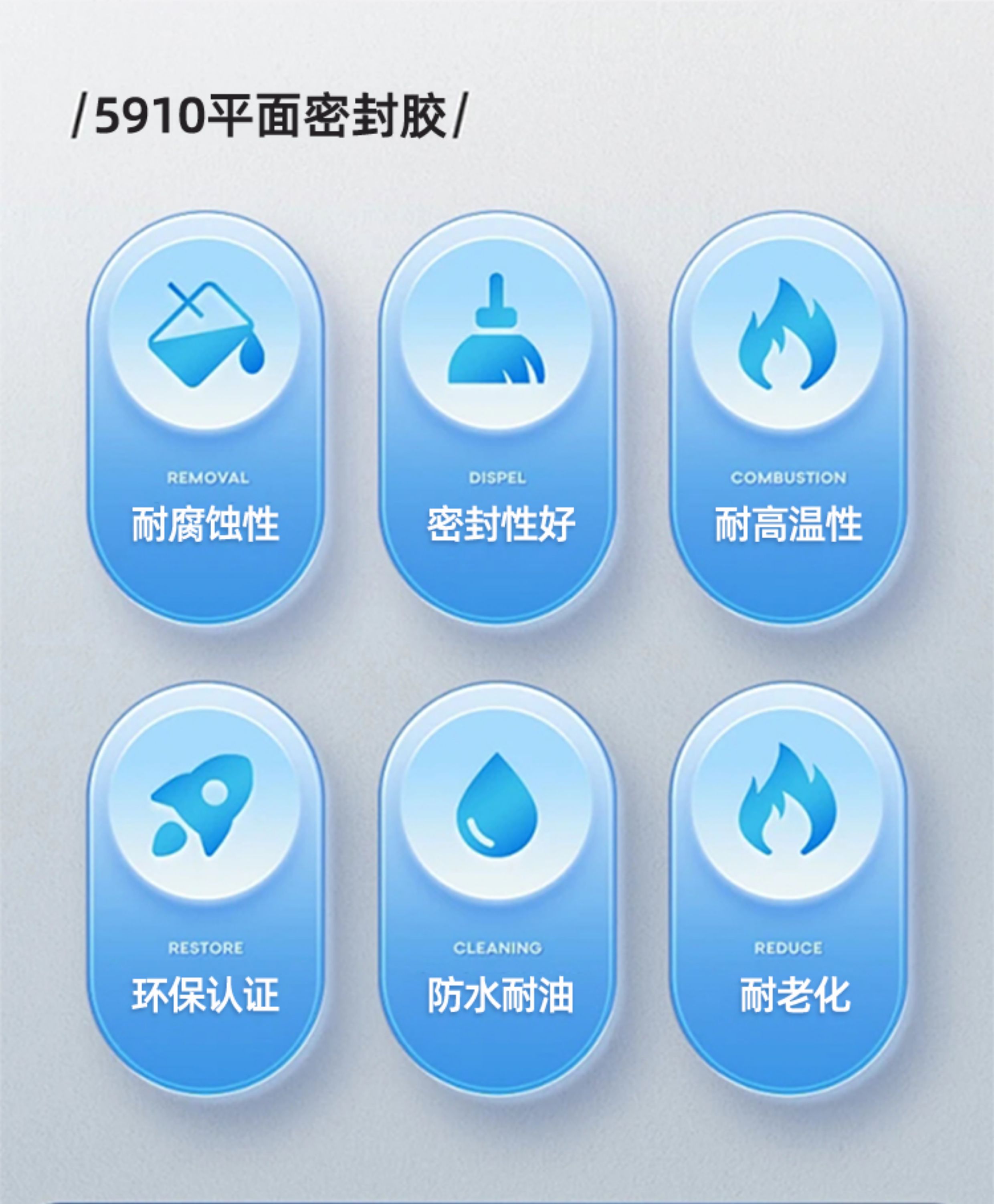 /5910平面密封胶/

REMOVAL
耐腐蚀性

DISPEL
密封性好

COMBUSTION
耐高温性

RESTORE
环保认证

CLEANING
防水耐油

REDUCE
耐老化