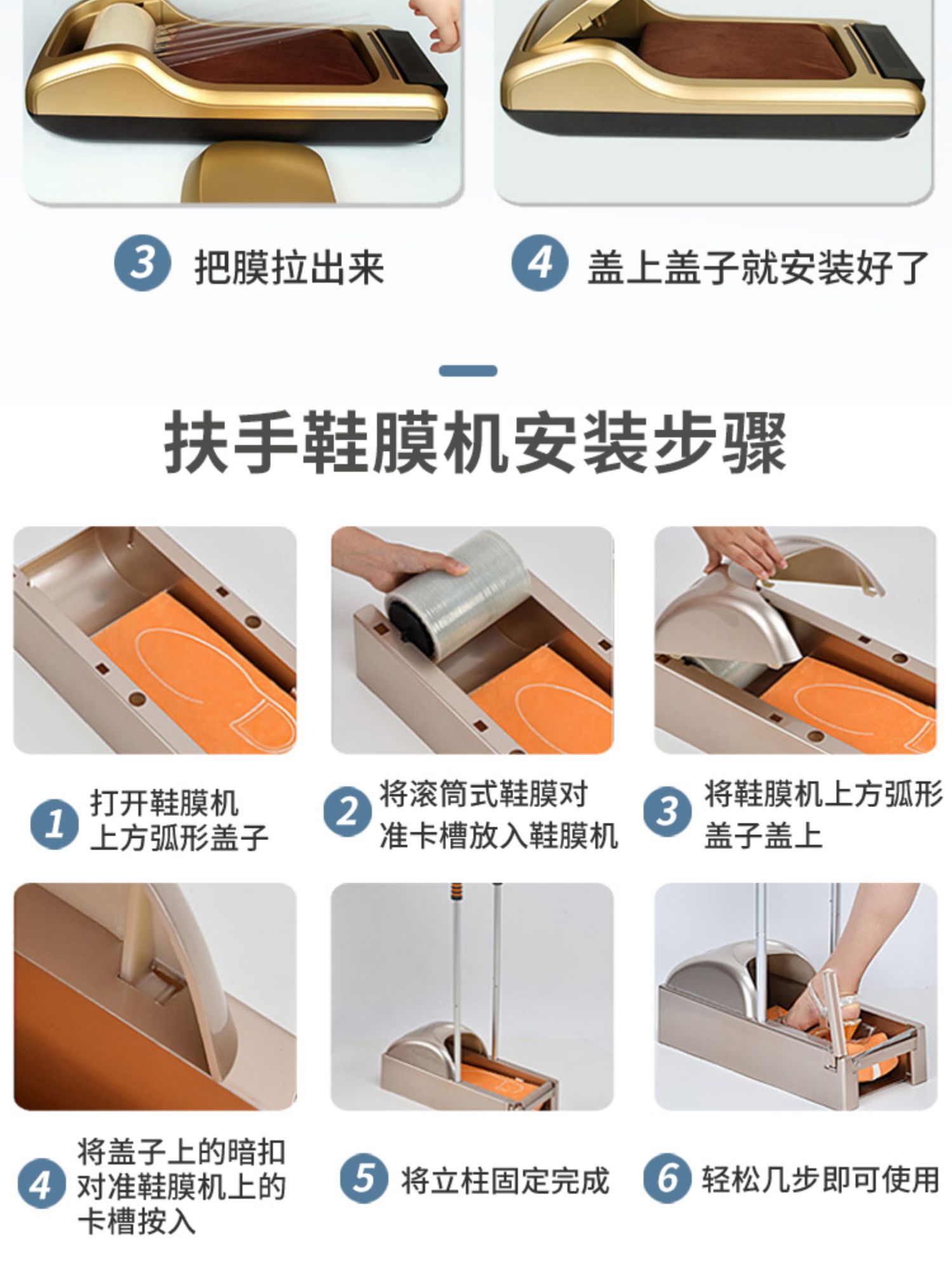 3 把膜拉出来

4 盖上盖子就安装好了

扶手鞋膜机安装步骤

1 打开鞋膜机上方弧形盖子

2 将滚筒式鞋膜对准卡槽放入鞋膜机

3 将鞋膜机上方弧形盖子盖上

4 将盖子上的暗扣对准鞋膜机上的卡槽按入

5 将立柱固定完成

6 轻松几步即可使用