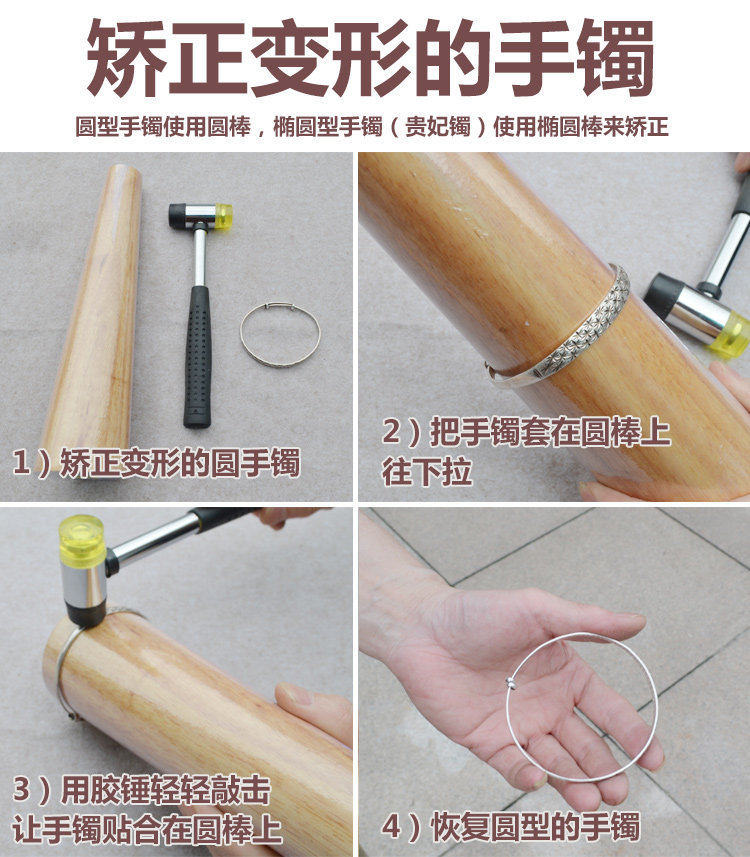 矫正变形的手镯

圆型手镯使用圆棒，椭圆型手镯（贵妃镯）使用椭圆棒来矫正

1）矫正变形的圆手镯

2）把手镯套在圆棒上往下拉

3）用胶锤轻轻敲击让手镯贴合在圆棒上

4）恢复圆型的手镯