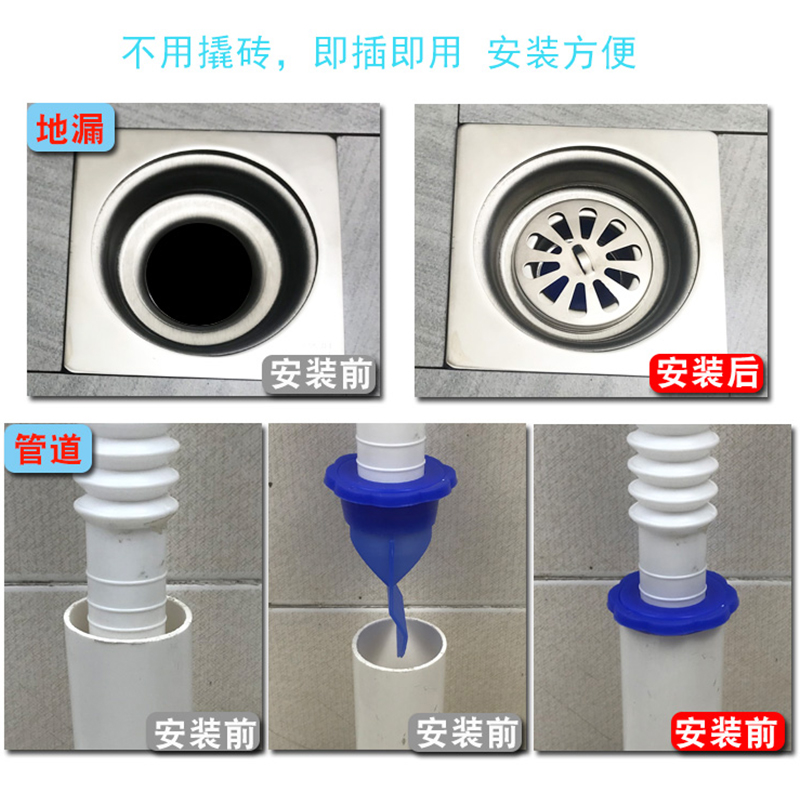 不用撬砖，即插即用 安装方便

地漏

安装前

安装后

管道

安装前

安装前

安装前