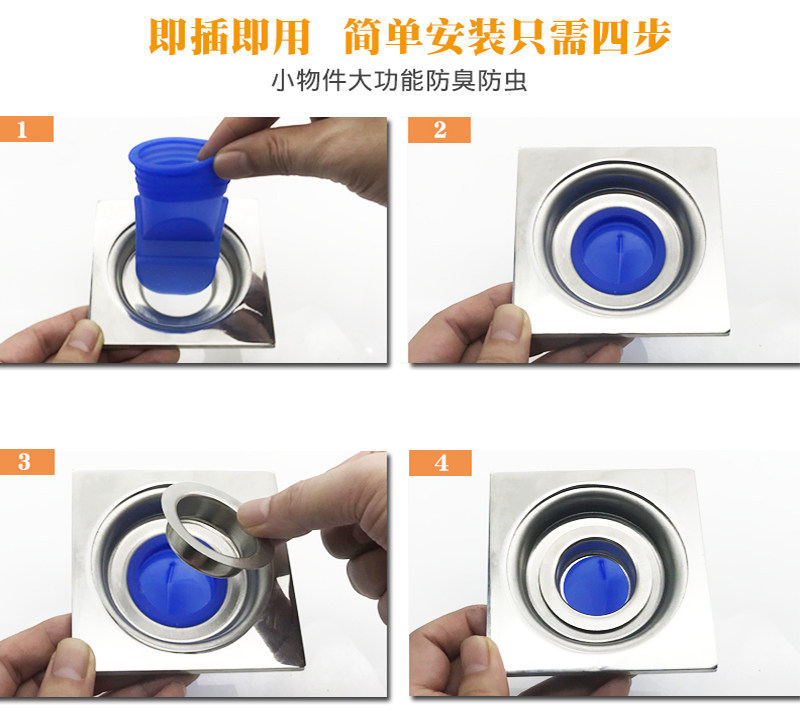 即插即用 简单安装只需四步

小物件大功能防臭防虫

1

2

3

4