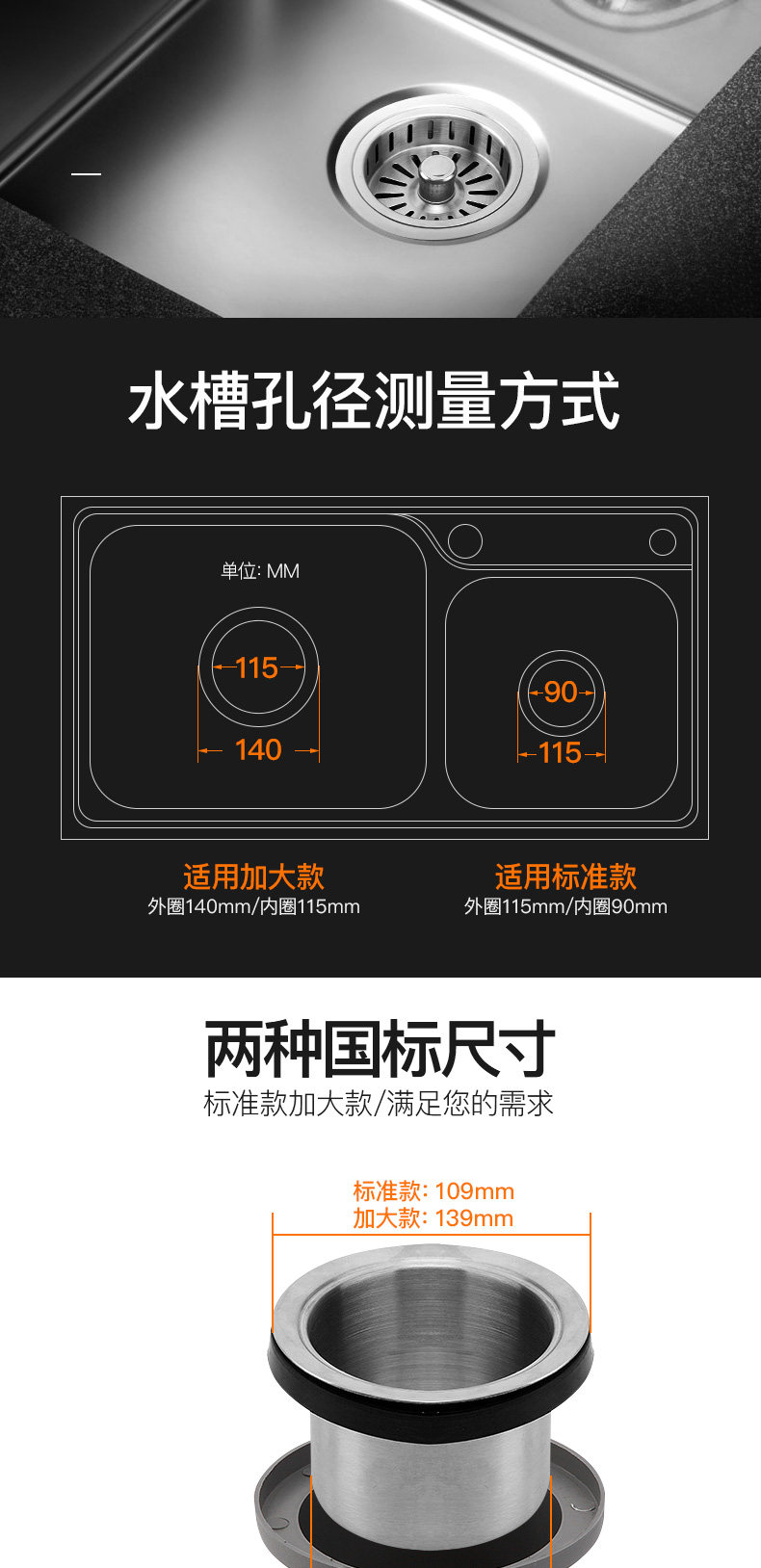 水槽孔径测量方式

单位: MM

115

140

90

115

适用加大款
外圈140mm/内圈115mm

适用标准款
外圈115mm/内圈90mm

两种国标尺寸
标准款加大款/满足您的需求

标准款: 109mm
加大款: 139mm