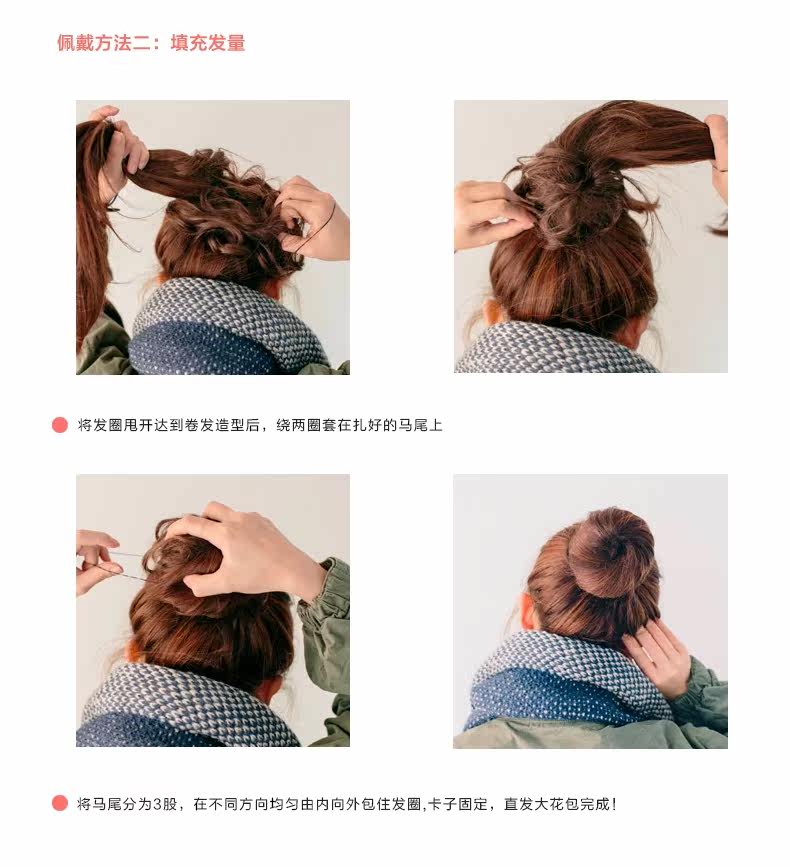 佩戴方法二：填充发量

将发圈甩开达到卷发造型后，绕两圈套在扎好的马尾上

将马尾分为3股，在不同方向均匀由内向外包住发圈,卡子固定，直发大花包完成！