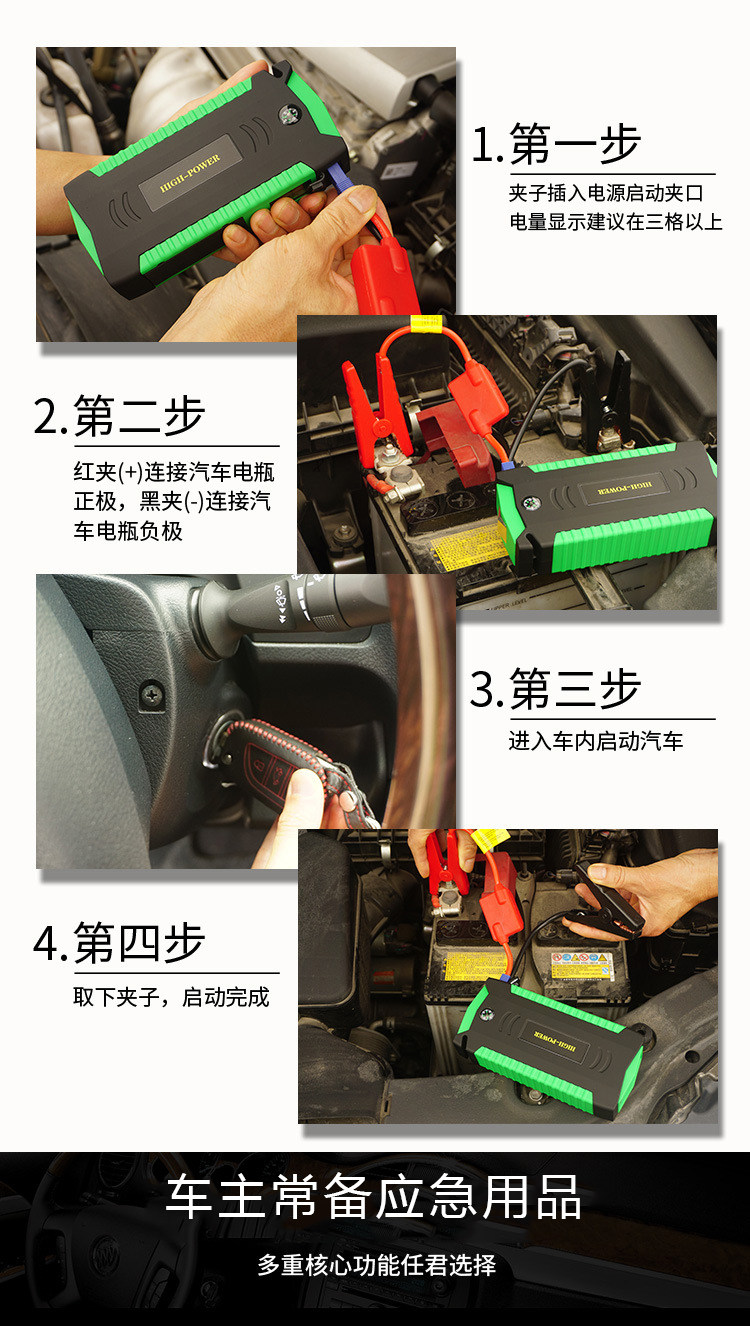 HIGH-POWER

1.第一步

夹子插入电源启动夹口
电量显示建议在三格以上

2.第二步

红夹(+)连接汽车电瓶正极，黑夹(-)连接汽车电瓶负极

HIGH-POWER

3.第三步

进入车内启动汽车

4.第四步

取下夹子，启动完成

HIGH-POWER

车主常备应急用品

多重核心功能任君选择