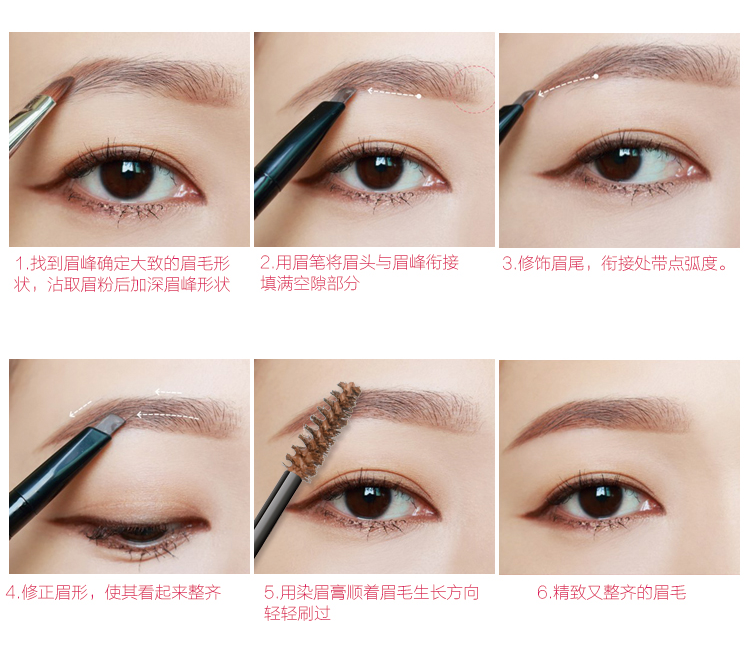 1.找到眉峰确定大致的眉毛形状，沾取眉粉后加深眉峰形状

2.用眉笔将眉头与眉峰衔接填满空隙部分

3.修饰眉尾，衔接处带点弧度。

4.修正眉形，使其看起来整齐

5.用染眉膏顺着眉毛生长方向轻轻刷过

6.精致又整齐的眉毛