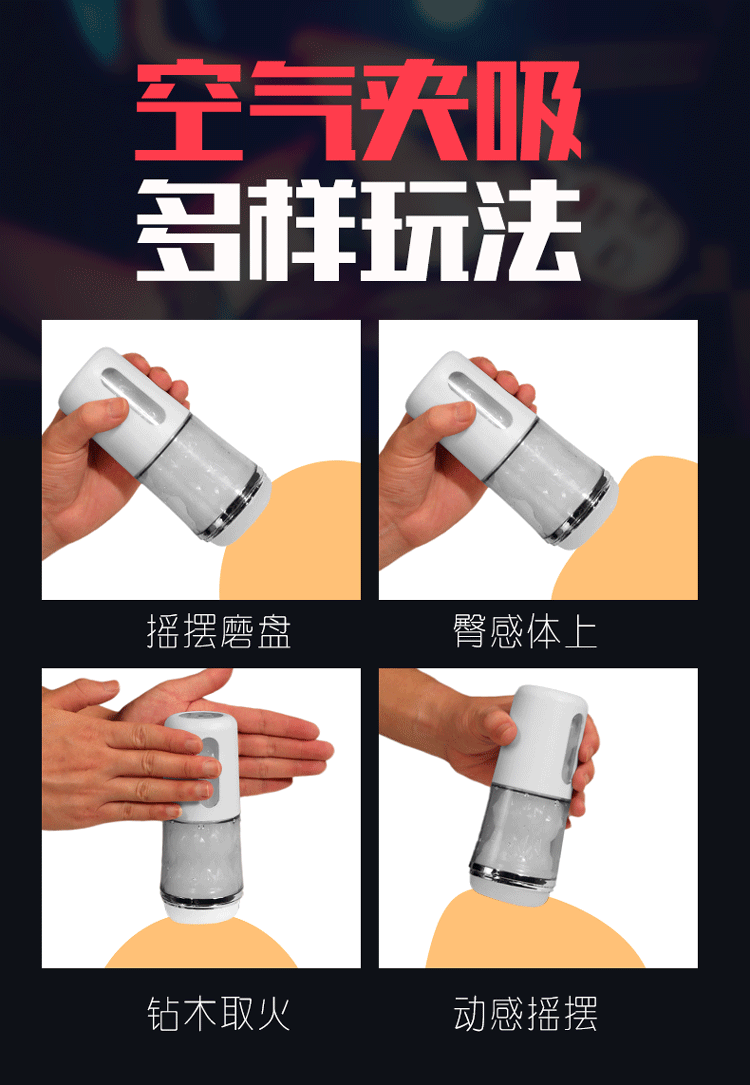 空气夹吸
多样玩法

摇摆磨盘

臀感体上

钻木取火

动感摇摆