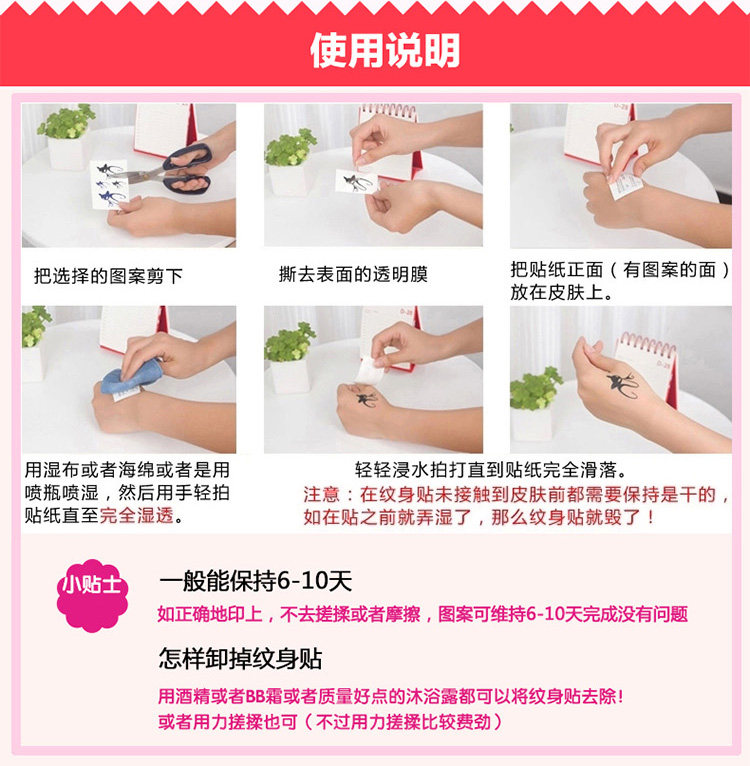 使用说明

把选择的图案剪下

撕去表面的透明膜

把贴纸正面（有图案的面）放在皮肤上。

用湿布或者海绵或者是用喷瓶喷湿，然后用手轻拍贴纸直至完全湿透。

轻轻浸水拍打直到贴纸完全滑落。

注意：在纹身贴未接触到皮肤前都需要保持是干的，如在贴之前就弄湿了，那么纹身贴就毁了！

小贴士

一般能保持6-10天

如正确地印上，不去搓揉或者摩擦，图案可维持6-10天完成没有问题

怎样卸掉纹身贴

用酒精或者BB霜或者质量好点的沐浴露都可以将纹身贴去除！

或者用力搓揉也可（不过用力搓揉比较费劲）