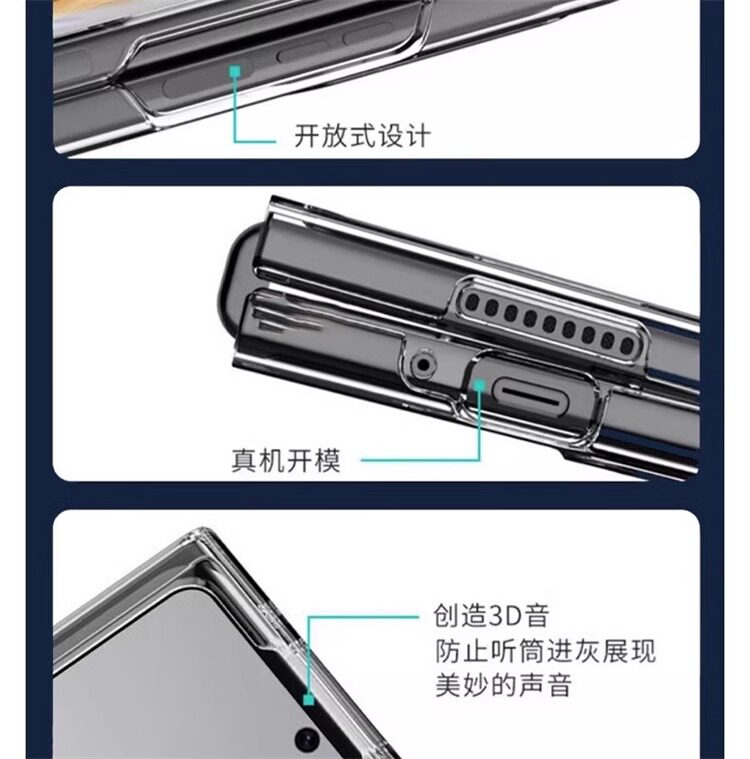 开放式设计

真机开模

创造3D音
防止听筒进灰展现
美妙的声音