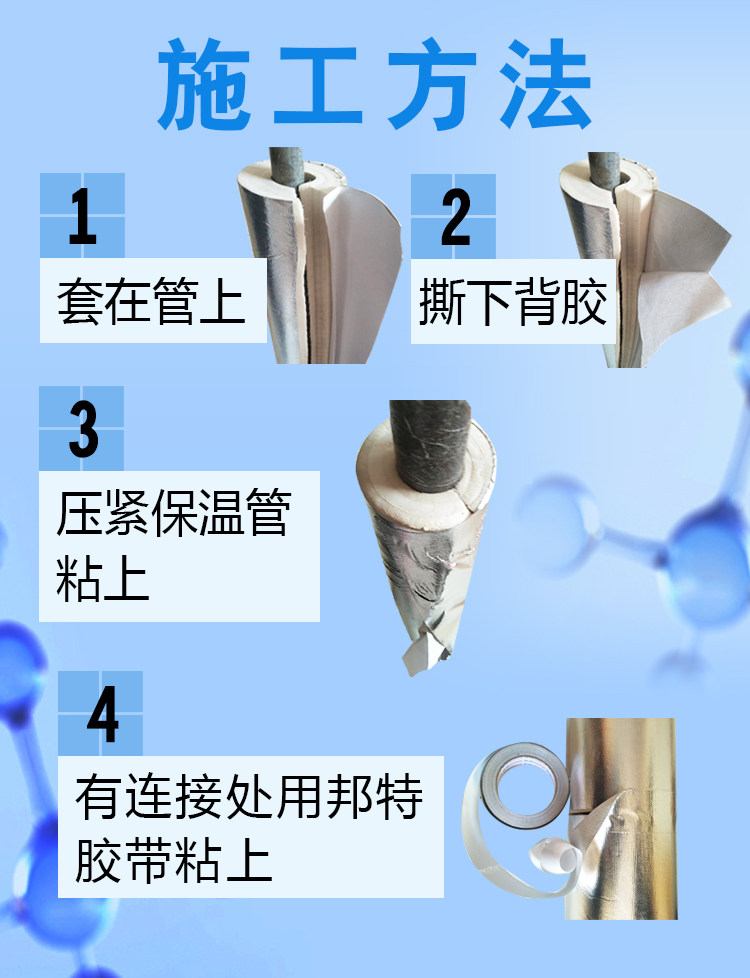 施工方法

1
套在管上

2
撕下背胶

3
压紧保温管粘上

4
有连接处用邦特胶带粘上