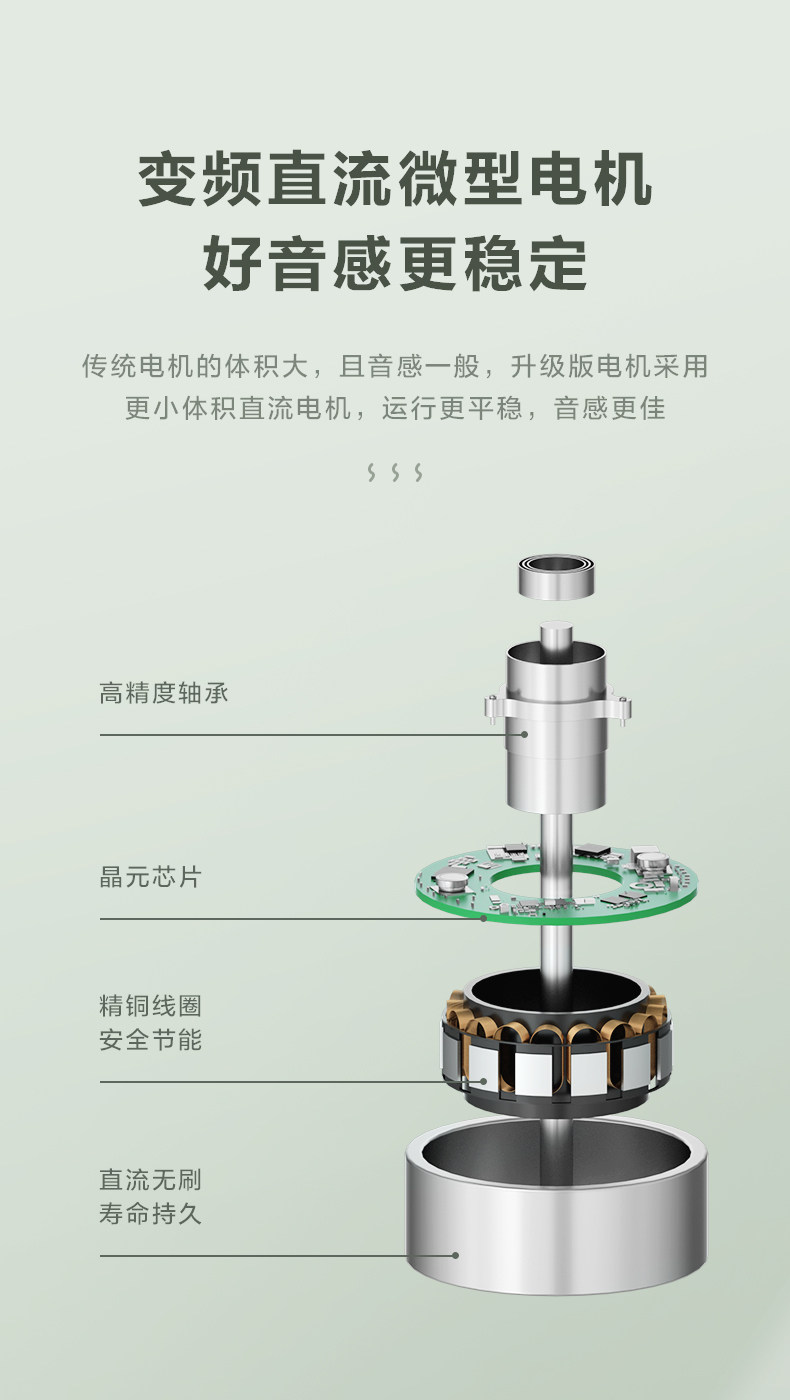 变频直流微型电机
好音感更稳定

传统电机的体积大，且音感一般，升级版电机采用更小体积直流电机，运行更平稳，音感更佳

高精度轴承

晶元芯片

精铜线圈
安全节能

直流无刷
寿命持久