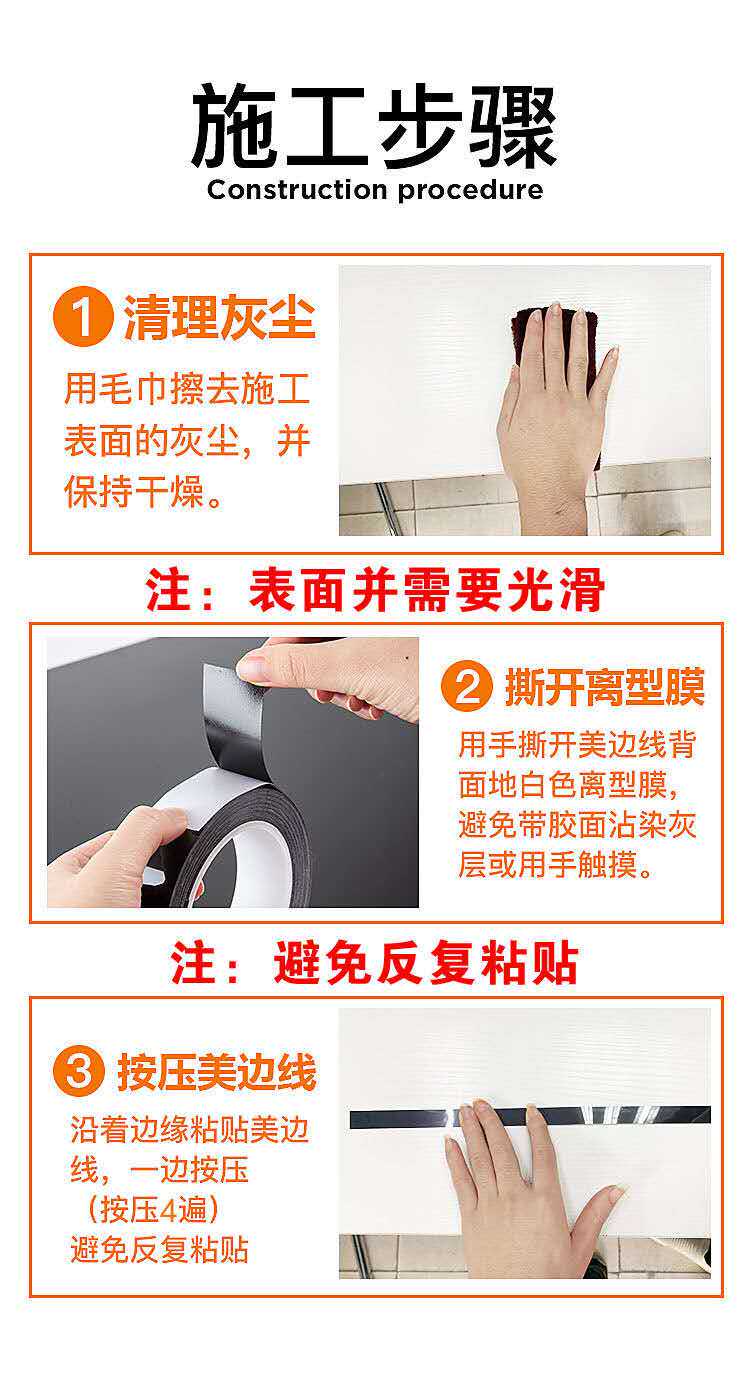 施工步骤
Construction procedure

1 清理灰尘

用毛巾擦去施工表面的灰尘，并保持干燥。

注：表面并需要光滑

2 撕开离型膜

用手撕开美边线背面地白色离型膜，避免带胶面沾染灰层或用手触摸。

注：避免反复粘贴

3 按压美边线

沿着边缘粘贴美边线，一边按压（按压4遍）避免反复粘贴