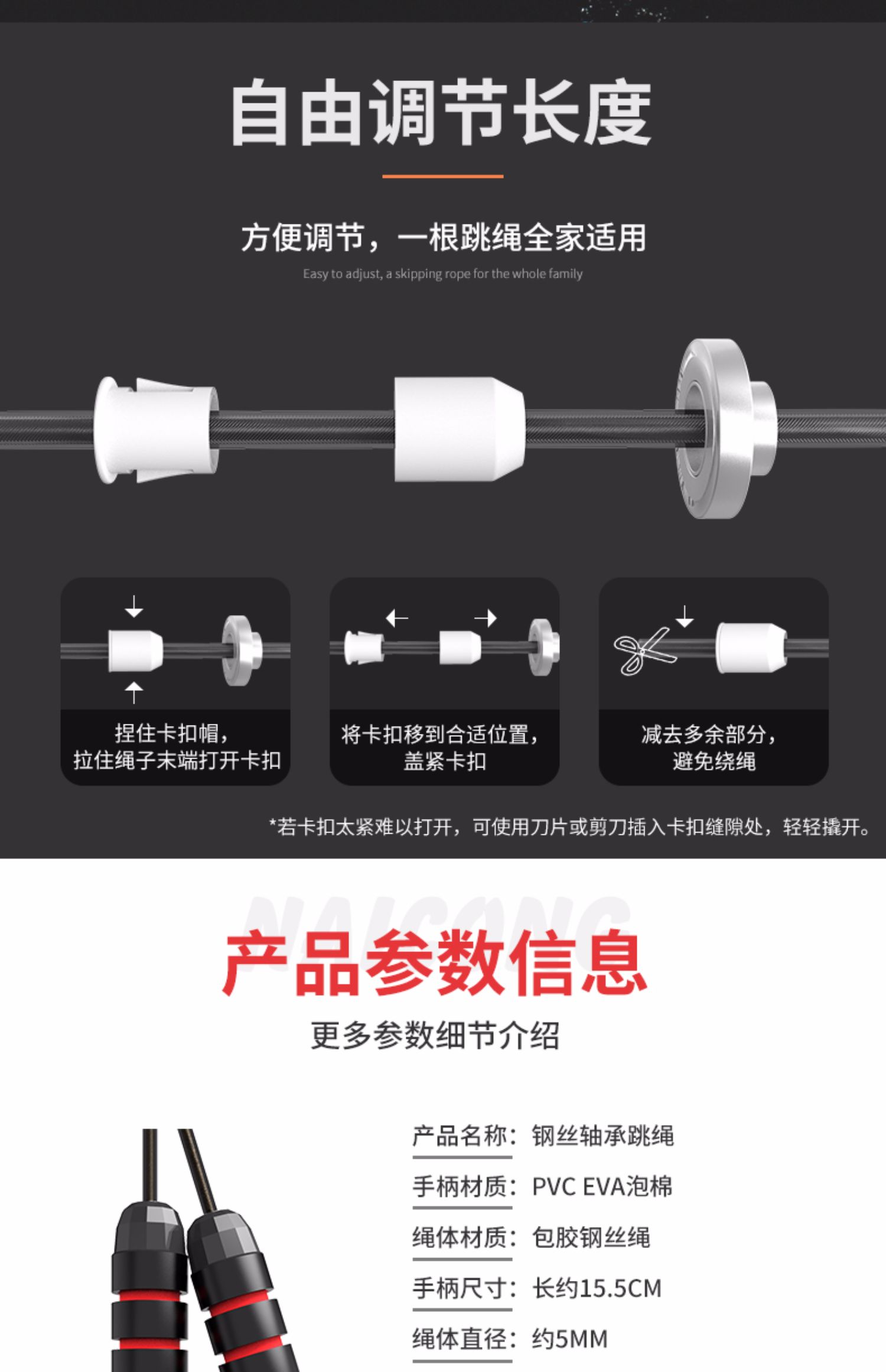 自由调节长度

方便调节，一根跳绳全家适用

Easy to adjust, a skipping rope for the whole family

捏住卡扣帽，拉住绳子末端打开卡扣

将卡扣移到合适位置，盖紧卡扣

减去多余部分，避免绕绳

*若卡扣太紧难以打开，可使用刀片或剪刀插入卡扣缝隙处，轻轻撬开。

NAICONG

产品参数信息

更多参数细节介绍

产品名称：钢丝轴承跳绳

手柄材质：PVC EVA泡棉

绳体材质：包胶钢丝绳

手柄尺寸：长约15.5CM

绳体直径：约5MM