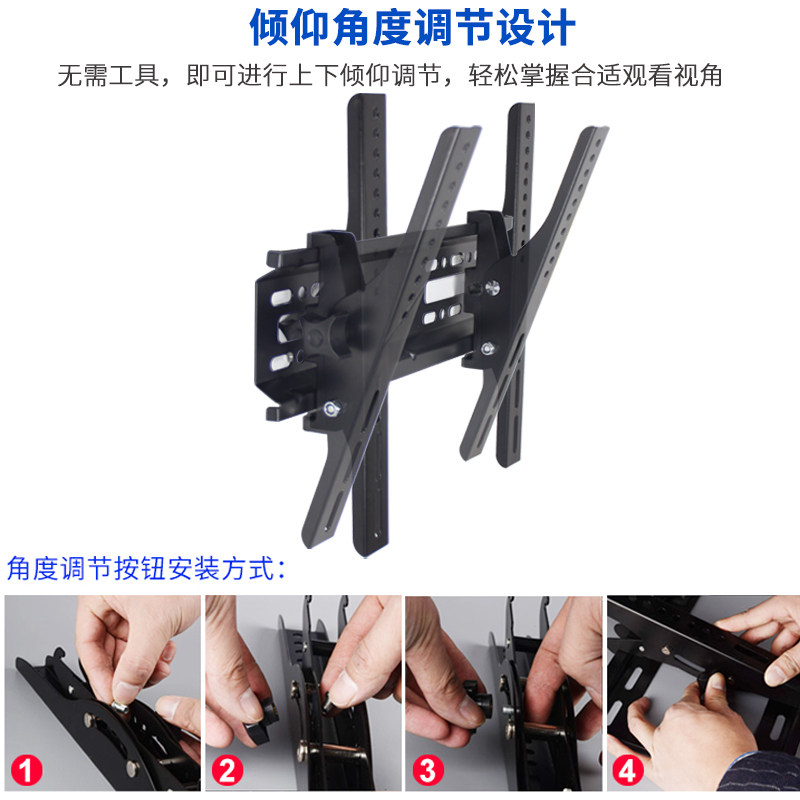 倾仰角度调节设计

无需工具，即可进行上下倾仰调节，轻松掌握合适观看视角

角度调节按钮安装方式：

1

2

3

4