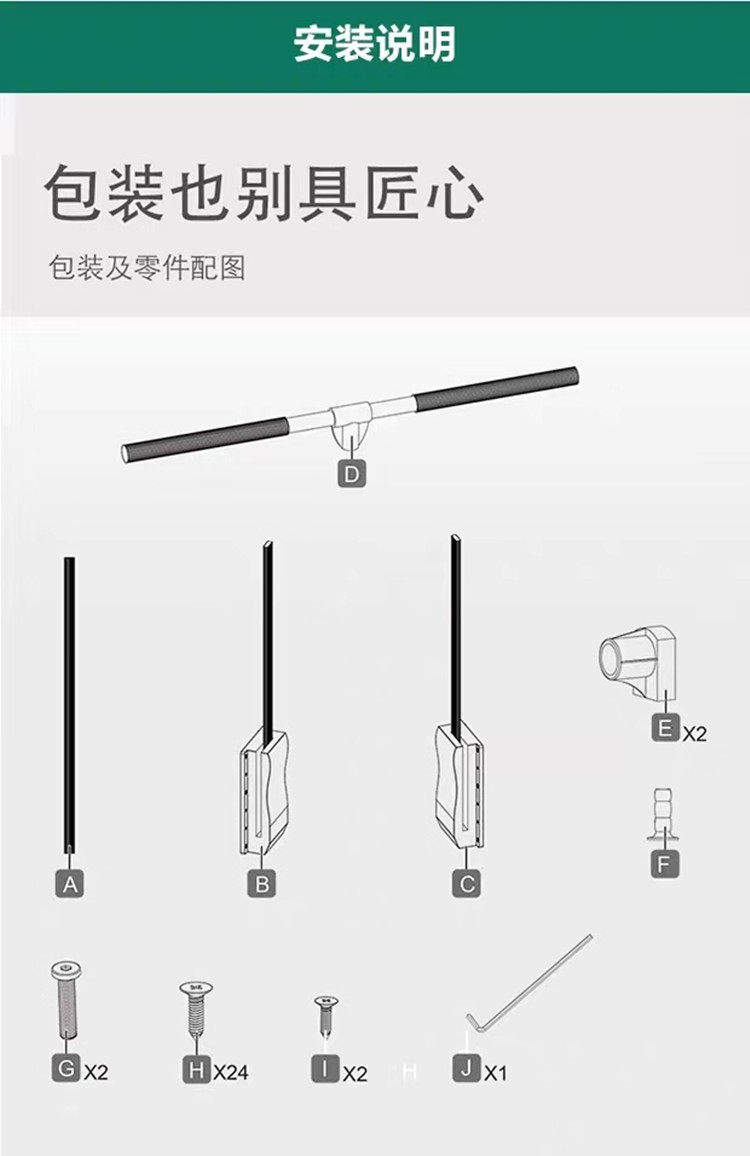 安装说明

包装也别具匠心

包装及零件配图

D

A

B

C

E X2

F

G X2

H X24

I X2

H

J X1