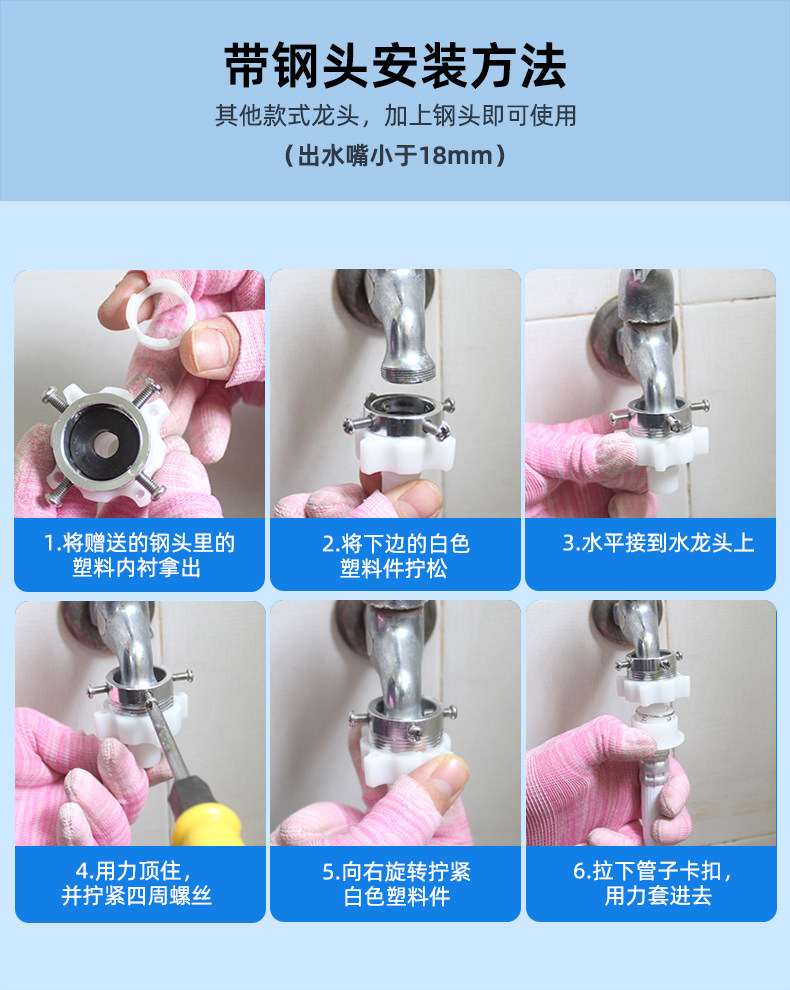 带钢头安装方法

其他款式龙头，加上钢头即可使用

（出水嘴小于18mm）

1.将赠送的钢头里的塑料内衬拿出

2.将下边的白色塑料件拧松

3.水平接到水龙头上

4.用力顶住，并拧紧四周螺丝

5.向右旋转拧紧白色塑料件

6.拉下管子卡扣，用力套进去