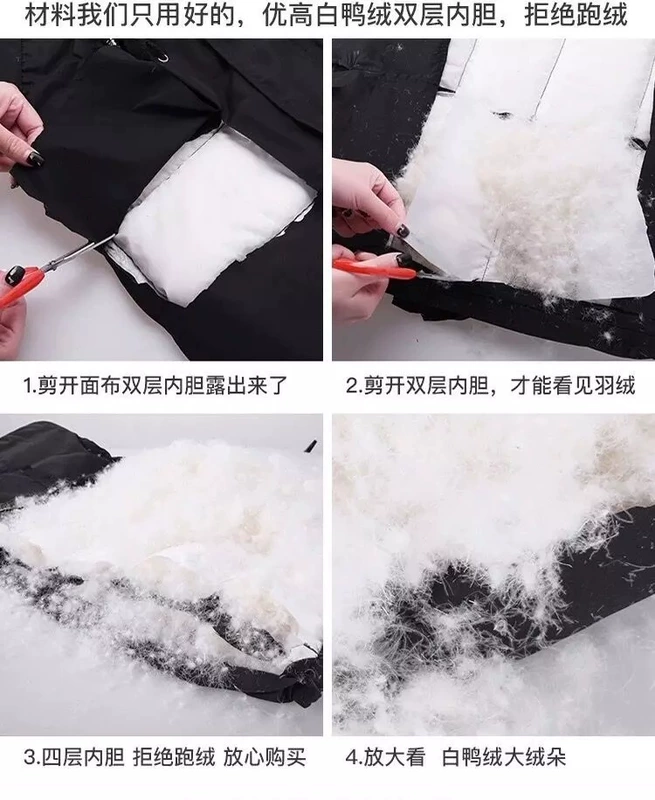 材料我们只用好的，优高白鸭绒双层内胆，拒绝跑绒

1.剪开面布双层内胆露出来了

2.剪开双层内胆，才能看见羽绒

3.四层内胆 拒绝跑绒 放心购买

4.放大看 白鸭绒大绒朵