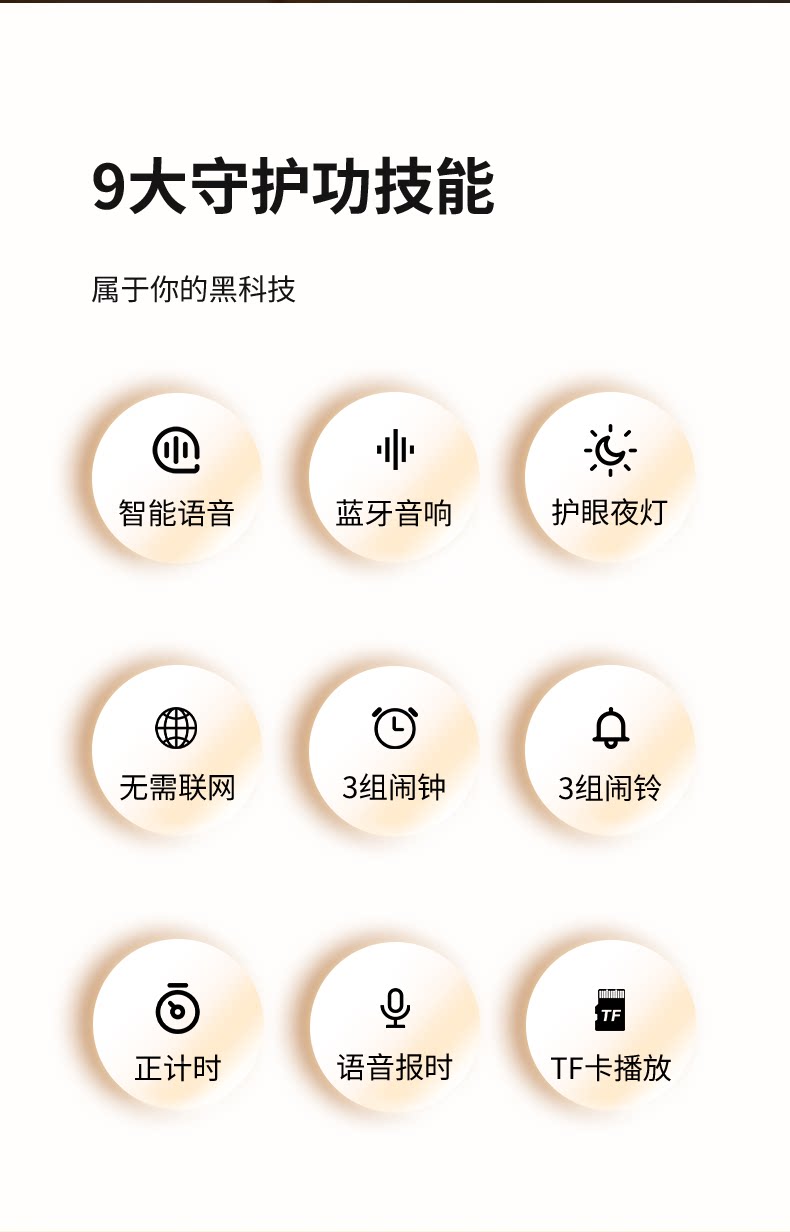 9大守护功技能

属于你的黑科技

智能语音

蓝牙音响

护眼夜灯

无需联网

3组闹钟

3组闹铃

正计时

语音报时

TF卡播放