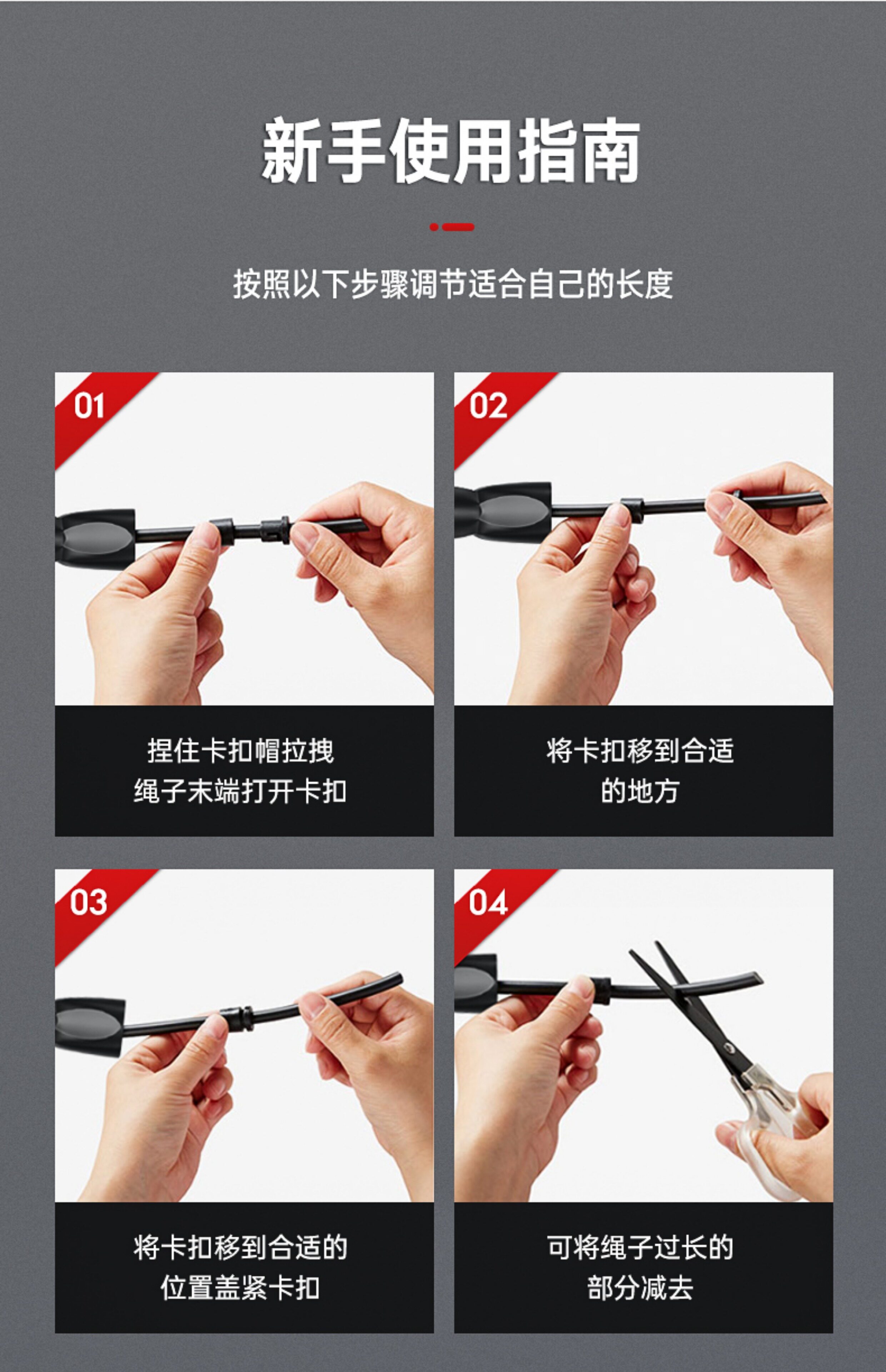 新手使用指南

按照以下步骤调节适合自己的长度

01

捏住卡扣帽拉拽
绳子末端打开卡扣

02

将卡扣移到合适
的地方

03

将卡扣移到合适的
位置盖紧卡扣

04

可将绳子过长的
部分减去