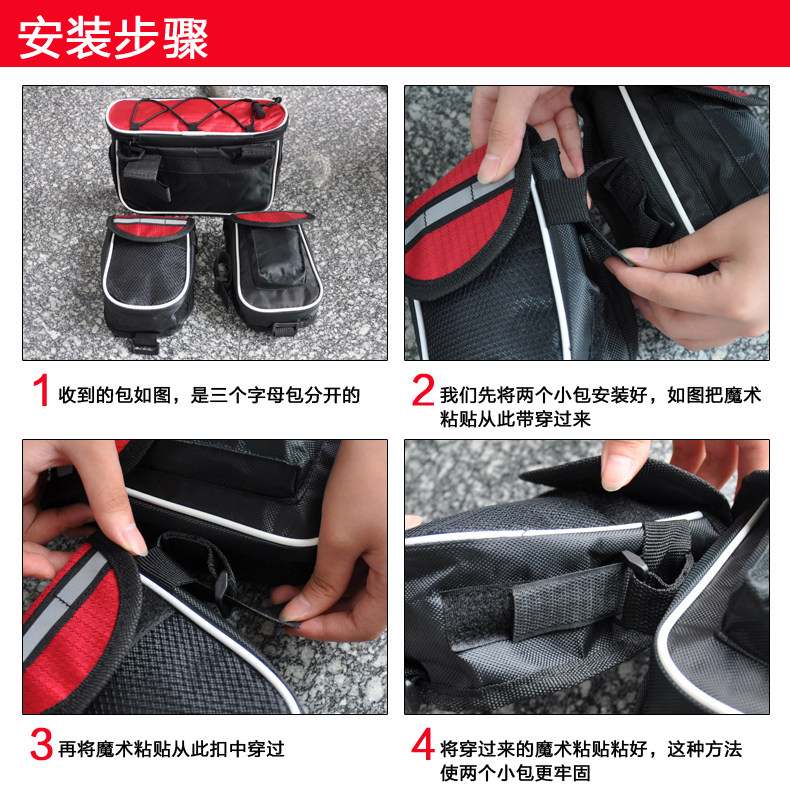 安装步骤

1 收到的包如图，是三个字母包分开的

2 我们先将两个小包安装好，如图把魔术粘贴从此带穿过来

3 再将魔术粘贴从此扣中穿过

4 将穿过来的魔术粘贴粘好，这种方法使两个小包更牢固