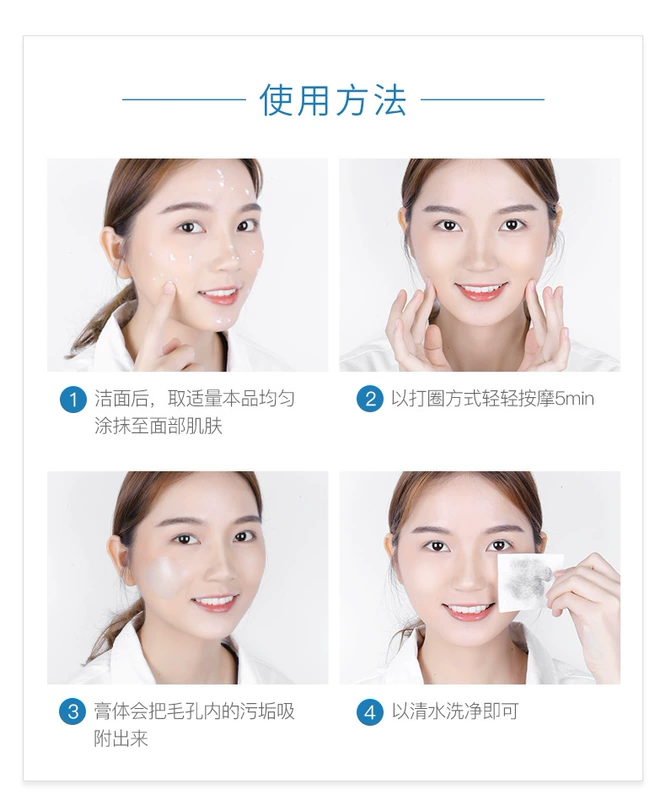 使用方法

1 洁面后，取适量本品均匀涂抹至面部肌肤

2 以打圈方式轻轻按摩5min

3 膏体会把毛孔内的污垢吸附出来

4 以清水洗净即可