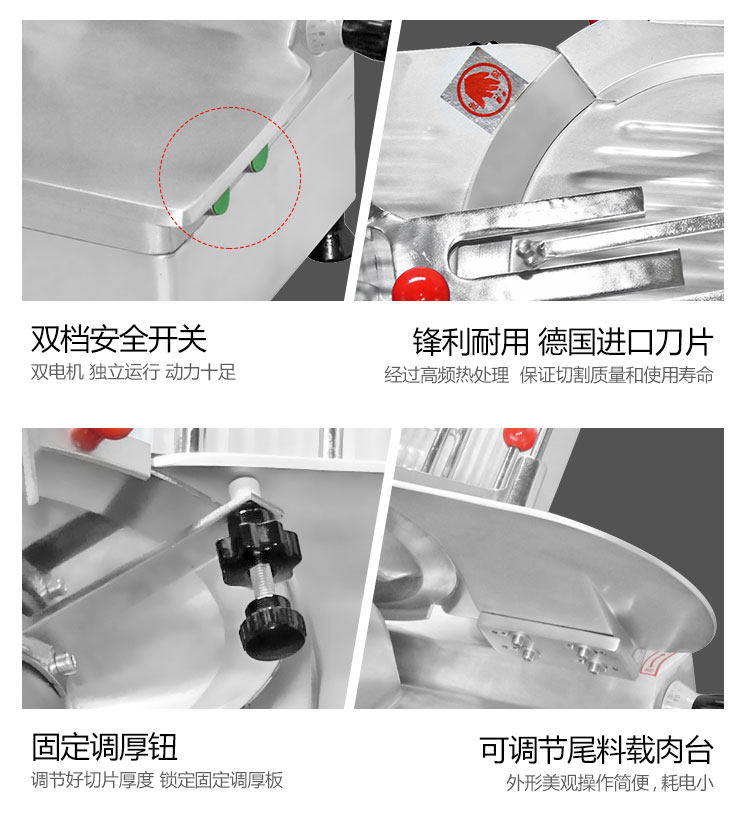 双档安全开关
双电机 独立运行 动力十足

锋利耐用 德国进口刀片
经过高频热处理 保证切割质量和使用寿命

固定调厚钮
调节好切片厚度 锁定固定调厚板

可调节尾料载肉台
外形美观操作简便，耗电小