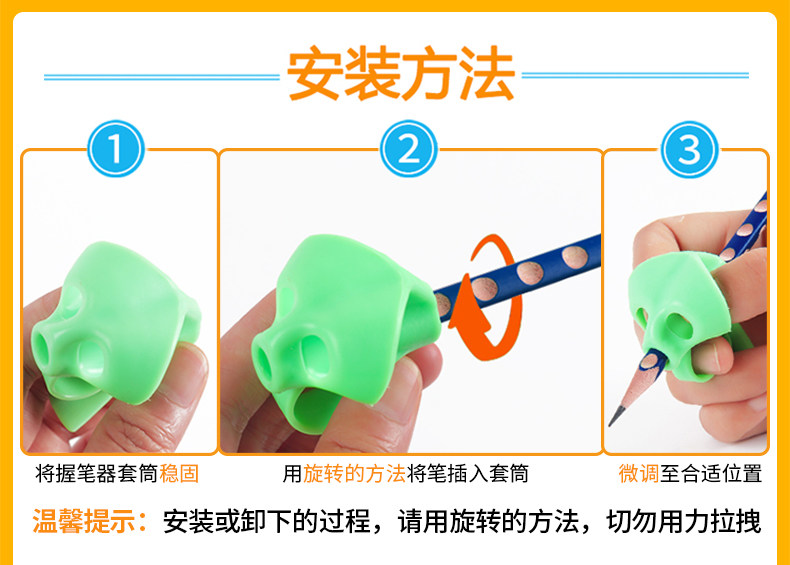 安装方法

1

2

3

将握笔器套筒稳固

用旋转的方法将笔插入套筒

微调至合适位置

温馨提示：安装或卸下的过程，请用旋转的方法，切勿用力拉拽