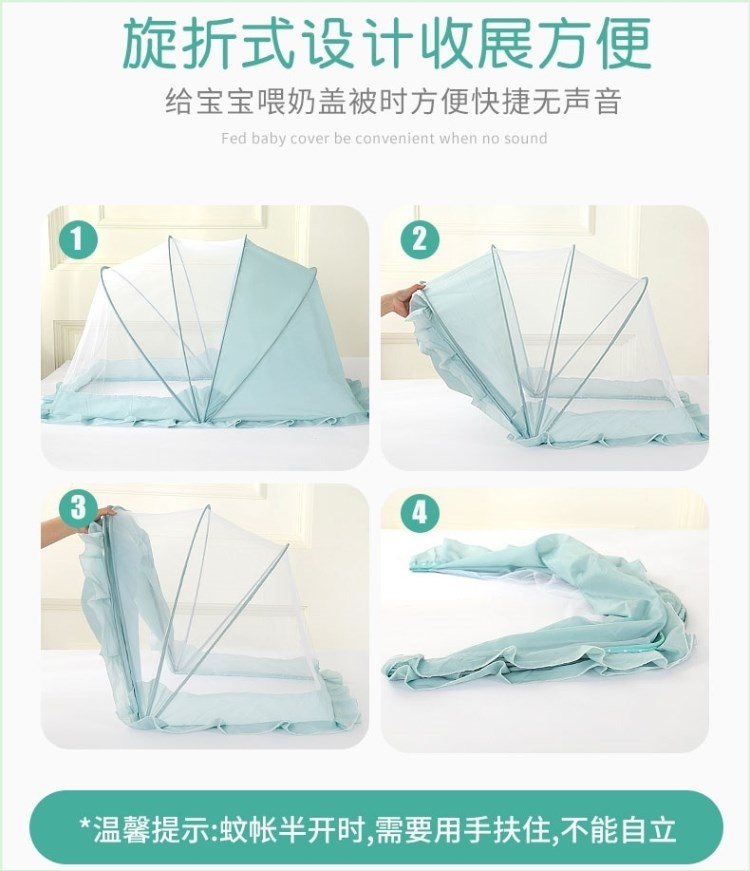 旋折式设计收展方便

给宝宝喂奶盖被时方便快捷无声音

Fed baby cover be convenient when no sound

1

2

3

4

*温馨提示:蚊帐半开时,需要用手扶住,不能自立