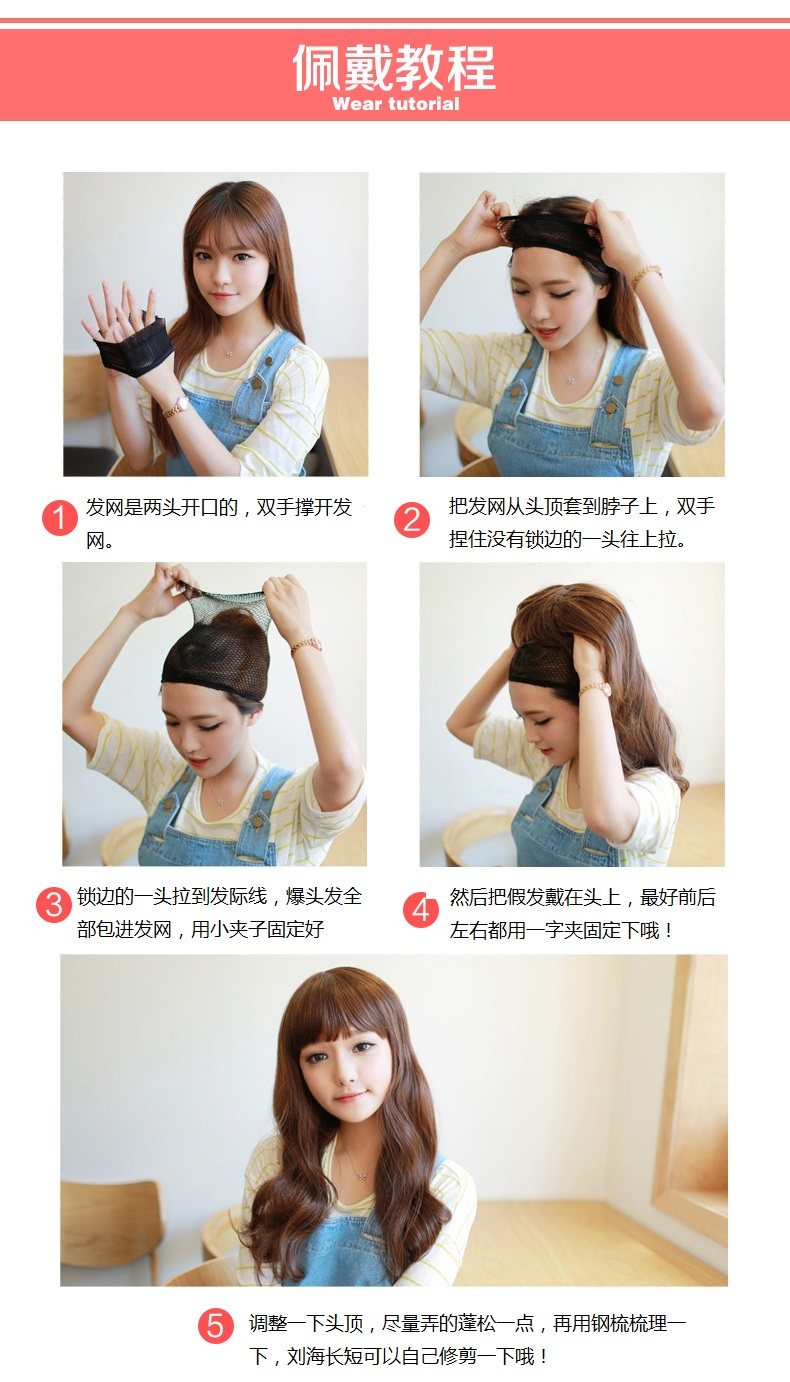 佩戴教程
Wear tutorial

1 发网是两头开口的，双手撑开发网。

2 把发网从头顶套到脖子上，双手捏住没有锁边的一头往上拉。

3 锁边的一头拉到发际线，爆头发全部包进发网，用小夹子固定好

4 然后把假发戴在头上，最好前后左右都用一字夹固定下哦！

5 调整一下头顶，尽量弄的蓬松一点，再用钢梳梳理一下，刘海长短可以自己修剪一下哦！