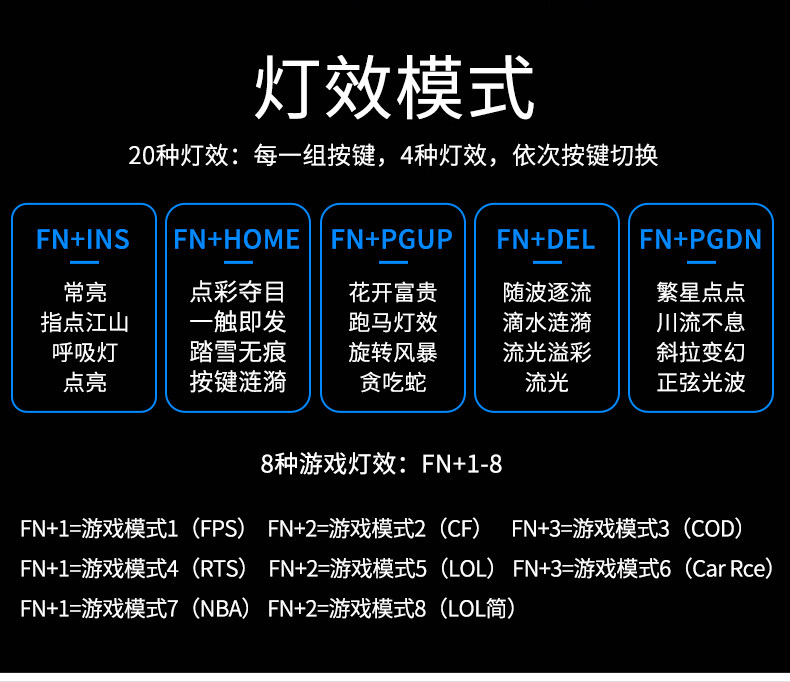 灯效模式

20种灯效：每一组按键，4种灯效，依次按键切换

FN+INS
常亮
指点江山
呼吸灯
点亮

FN+HOME
点彩夺目
一触即发
踏雪无痕
按键涟漪

FN+PGUP
花开富贵
跑马灯效
旋转风暴
贪吃蛇

FN+DEL
随波逐流
滴水涟漪
流光溢彩
流光

FN+PGDN
繁星点点
川流不息
斜拉变幻
正弦光波

8种游戏灯效：FN+1-8

FN+1=游戏模式1（FPS） FN+2=游戏模式2（CF） FN+3=游戏模式3（COD）
FN+1=游戏模式4（RTS） FN+2=游戏模式5（LOL） FN+3=游戏模式6（Car Rce）
FN+1=游戏模式7（NBA） FN+2=游戏模式8（LOL简）