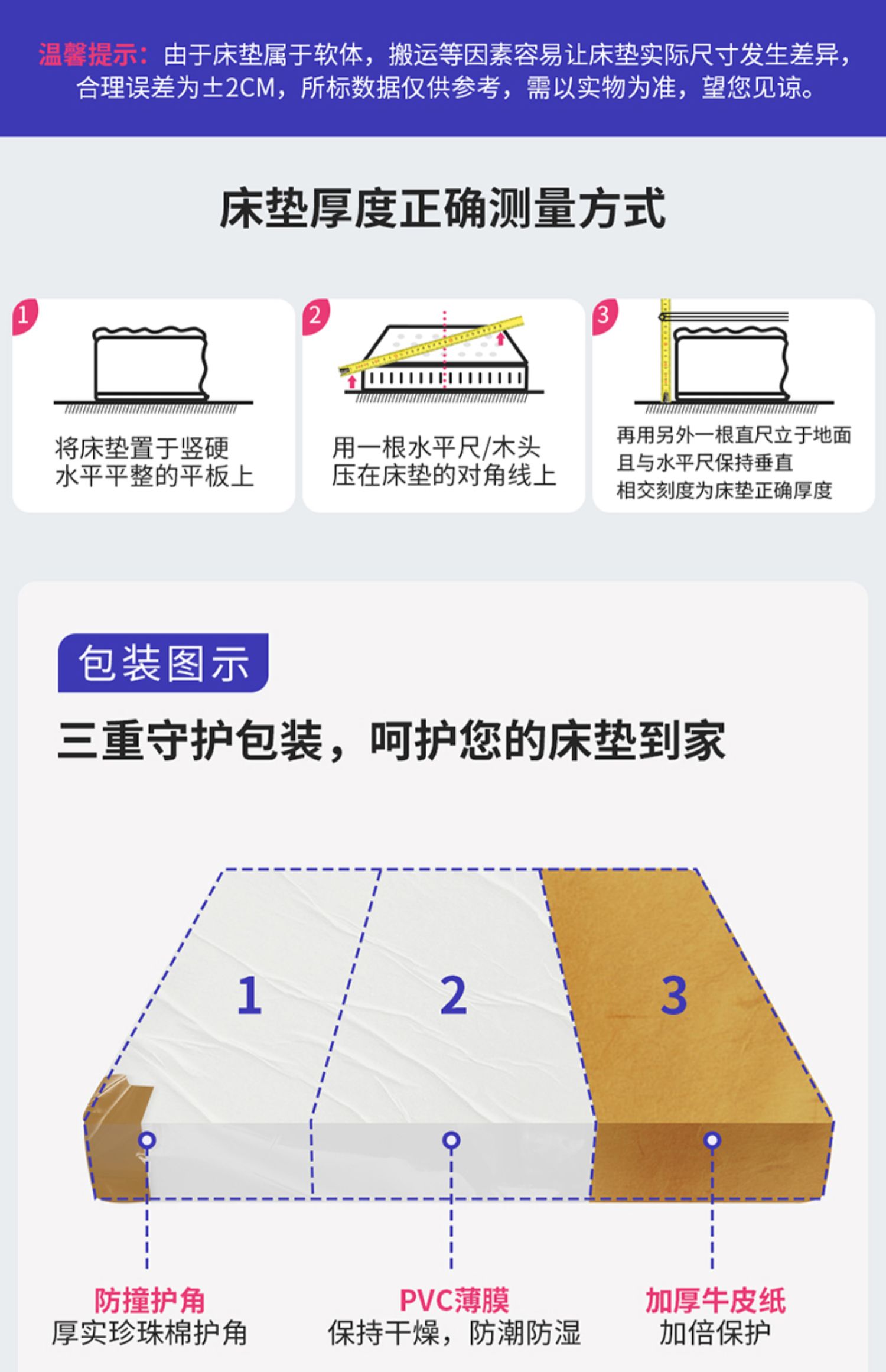 温馨提示：由于床垫属于软体，搬运等因素容易让床垫实际尺寸发生差异，合理误差为±2CM，所标数据仅供参考，需以实物为准，望您见谅。

床垫厚度正确测量方式

1
将床垫置于竖硬水平平整的平板上

2
用一根水平尺/木头压在床垫的对角线上

3
再用另外一根直尺立于地面且与水平尺保持垂直相交刻度为床垫正确厚度

包装图示

三重守护包装，呵护您的床垫到家

1

2

3

防撞护角
厚实珍珠棉护角

PVC薄膜
保持干燥，防潮防湿

加厚牛皮纸
加倍保护