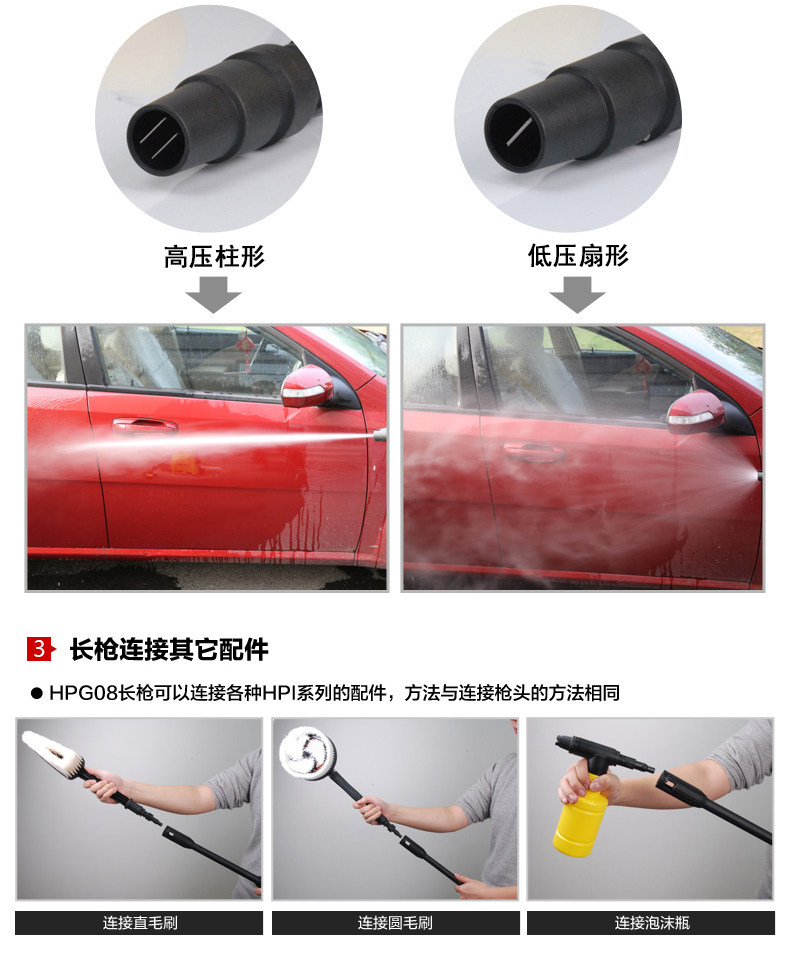 高压柱形

低压扇形

3 长枪连接其它配件

● HPG08长枪可以连接各种HPI系列的配件，方法与连接枪头的方法相同

连接直毛刷

连接圆毛刷

连接泡沫瓶