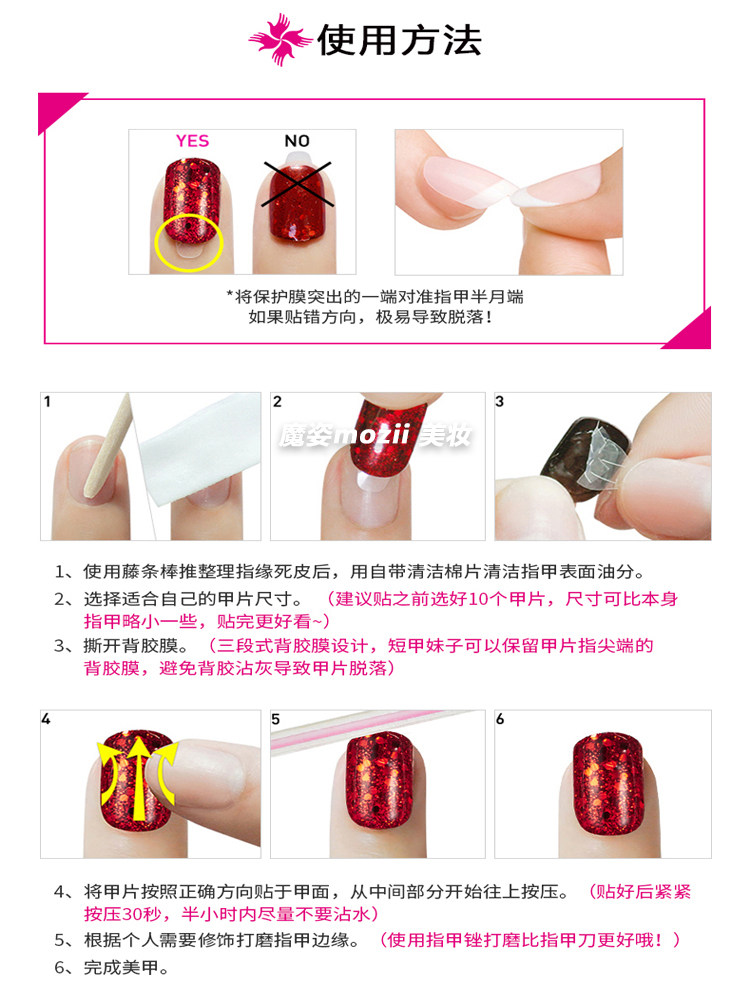 使用方法

YES
NO

*将保护膜突出的一端对准指甲半月端
如果贴错方向，极易导致脱落！

1
2
魔姿motii 美妆
3

1、使用藤条棒推整理指缘死皮后，用自带清洁棉片清洁指甲表面油分。
2、选择适合自己的甲片尺寸。（建议贴之前选好10个甲片，尺寸可比本身指甲略小一些，贴完更好看~）
3、撕开背胶膜。（三段式背胶膜设计，短甲妹子可以保留甲片指尖端的背胶膜，避免背胶沾灰导致甲片脱落）

4
5
6

4、将甲片按照正确方向贴于甲面，从中间部分开始往上按压。（贴好后紧紧按压30秒，半小时内尽量不要沾水）
5、根据个人需要修饰打磨指甲边缘。（使用指甲锉打磨比指甲刀更好哦！）
6、完成美甲。