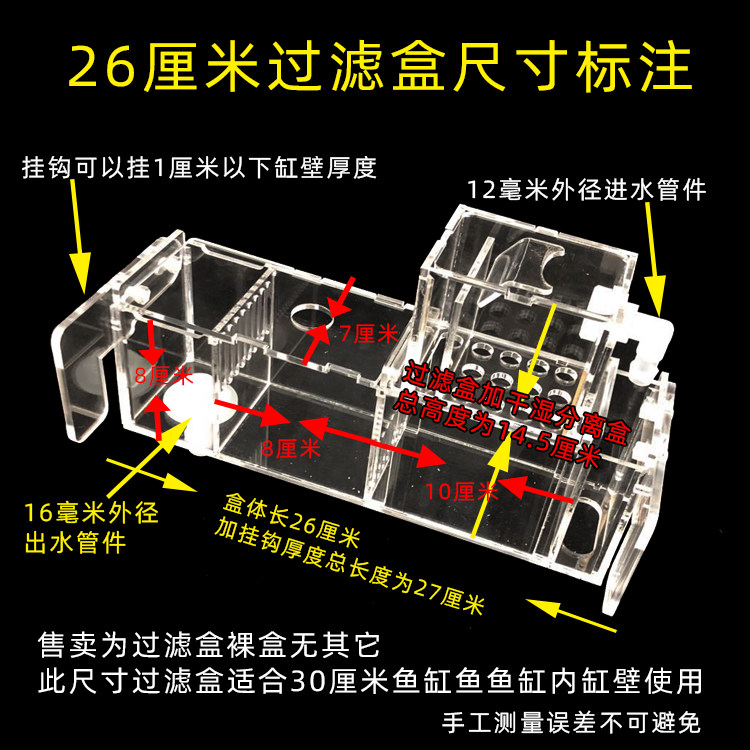 26厘米过滤盒尺寸标注

挂钩可以挂1厘米以下缸壁厚度

12毫米外径进水管件

7厘米

8厘米

过滤盒加干湿分离盒总高度为14.5厘米

8厘米

10厘米

16毫米外径出水管件

盒体长26厘米
加挂钩厚度总长度为27厘米

售卖为过滤盒裸盒无其它
此尺寸过滤盒适合30厘米鱼缸鱼鱼缸内缸壁使用

手工测量误差不可避免