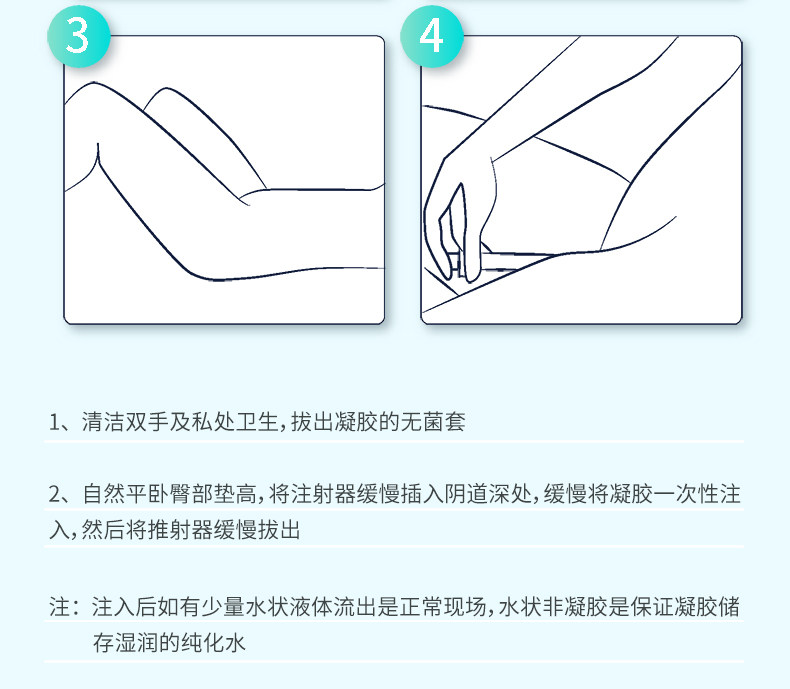 3

4

1、清洁双手及私处卫生，拔出凝胶的无菌套

2、自然平卧臀部垫高，将注射器缓慢插入阴道深处，缓慢将凝胶一次性注入，然后将推射器缓慢拔出

注：注入后如有少量水状液体流出是正常现场，水状非凝胶是保证凝胶储存湿润的纯化水