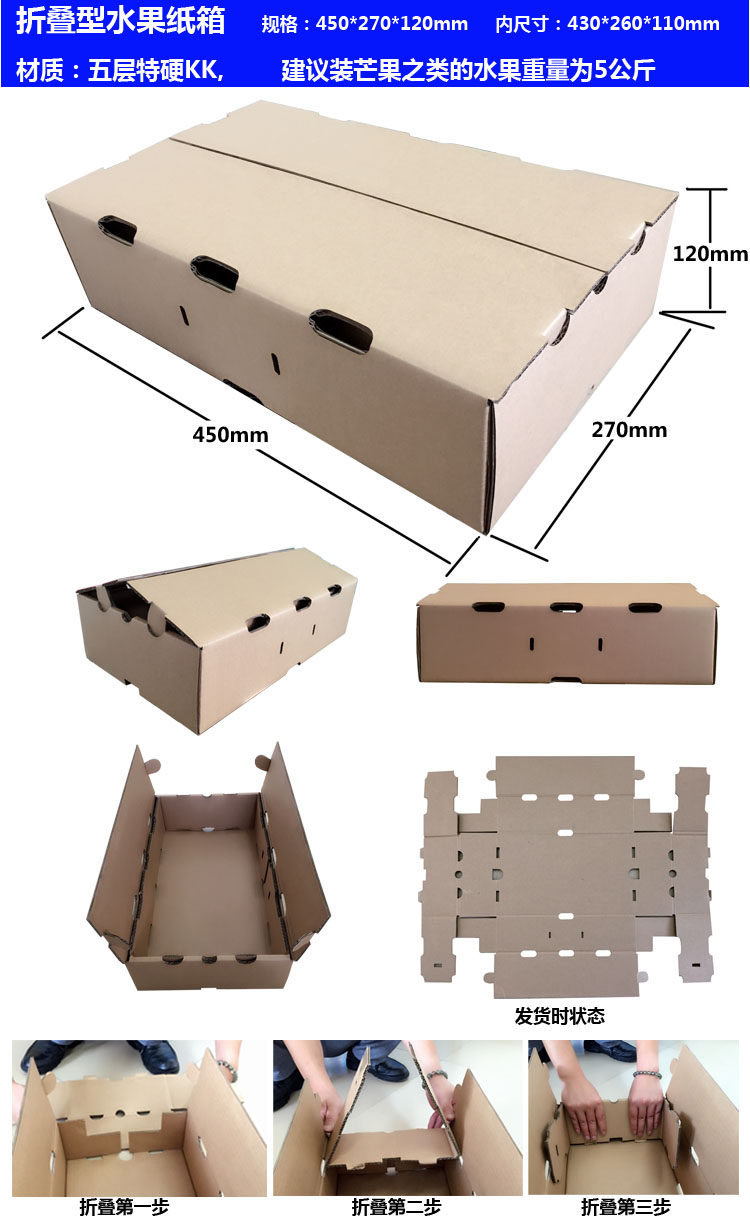 折叠型水果纸箱 规格：450*270*120mm 内尺寸：430*260*110mm

材质：五层特硬KK, 建议装芒果之类的水果重量为5公斤

120mm

450mm

270mm

发货时状态

折叠第一步

折叠第二步

折叠第三步